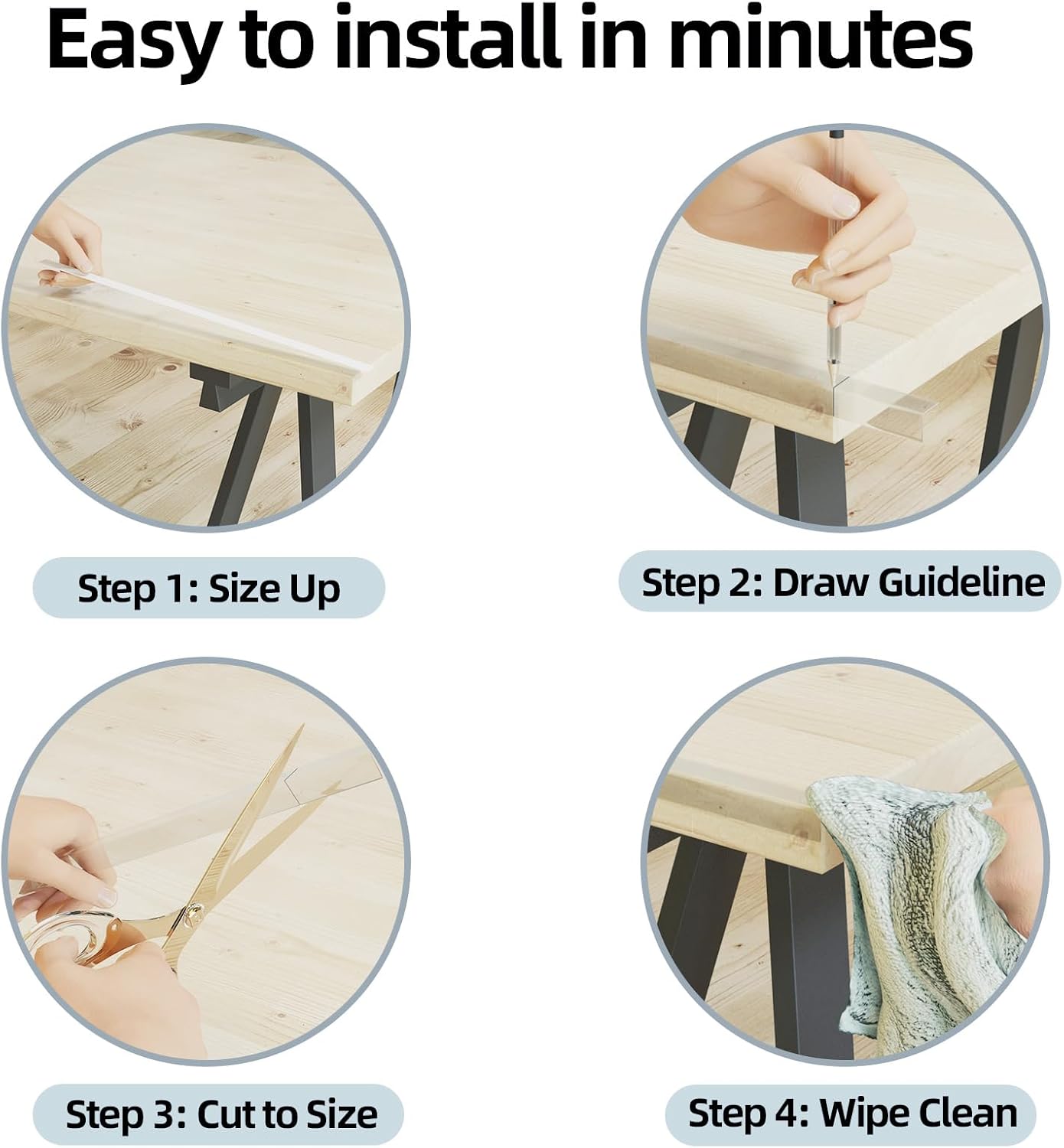 Easy to install in minutes

Step 1: Size Up

Step 2: Draw Guideline

Step 3: Cut to Size

Step 4: Wipe Clean