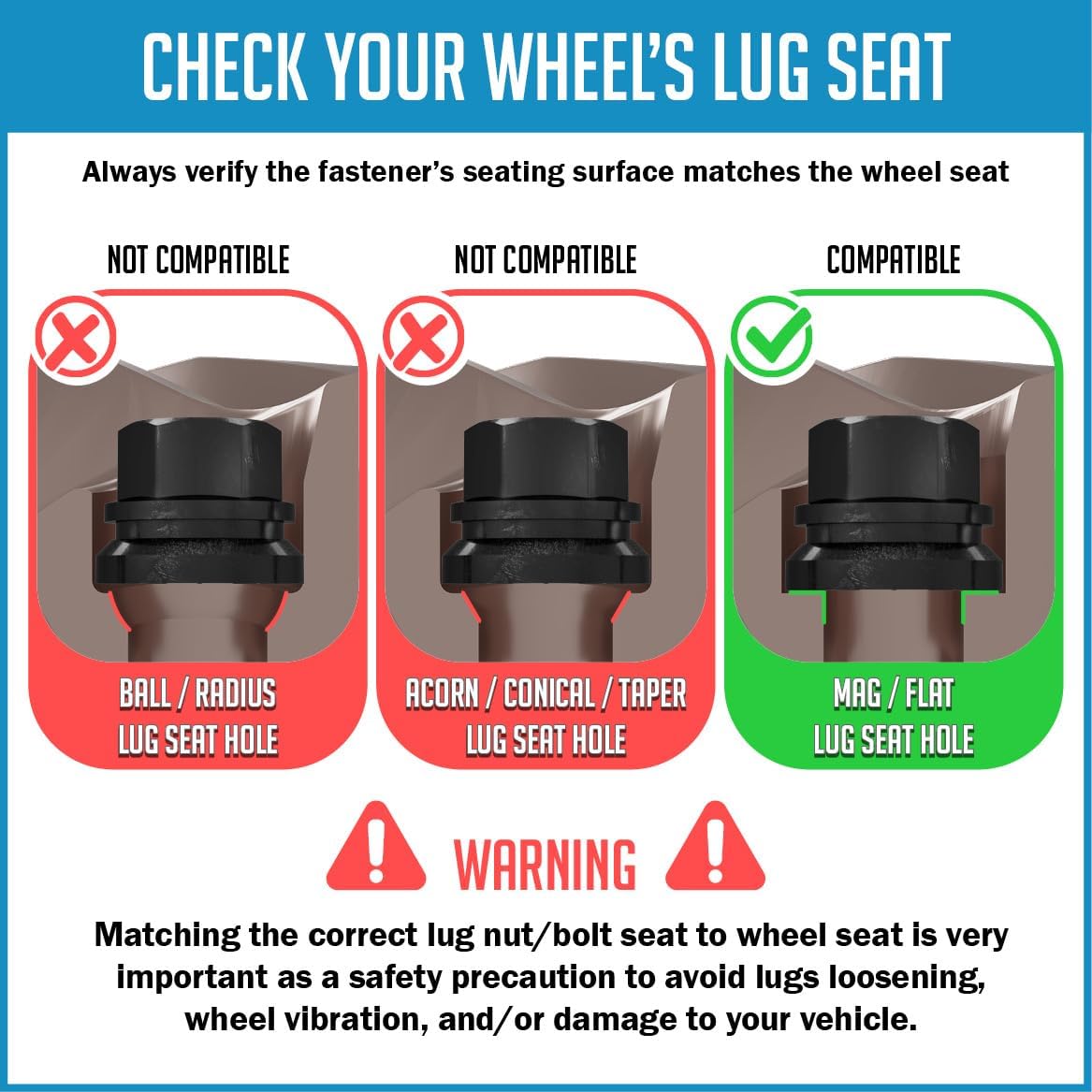 CHECK YOUR WHEEL'S LUG SEAT

Always verify the fastener's seating surface matches the wheel seat

NOT COMPATIBLE

BALL / RADIUS LUG SEAT HOLE

NOT COMPATIBLE

ACORN / CONICAL / TAPER LUG SEAT HOLE

COMPATIBLE

MAG / FLAT LUG SEAT HOLE

WARNING

Matching the correct lug nut/bolt seat to wheel seat is very important as a safety precaution to avoid lugs loosening, wheel vibration, and/or damage to your vehicle.