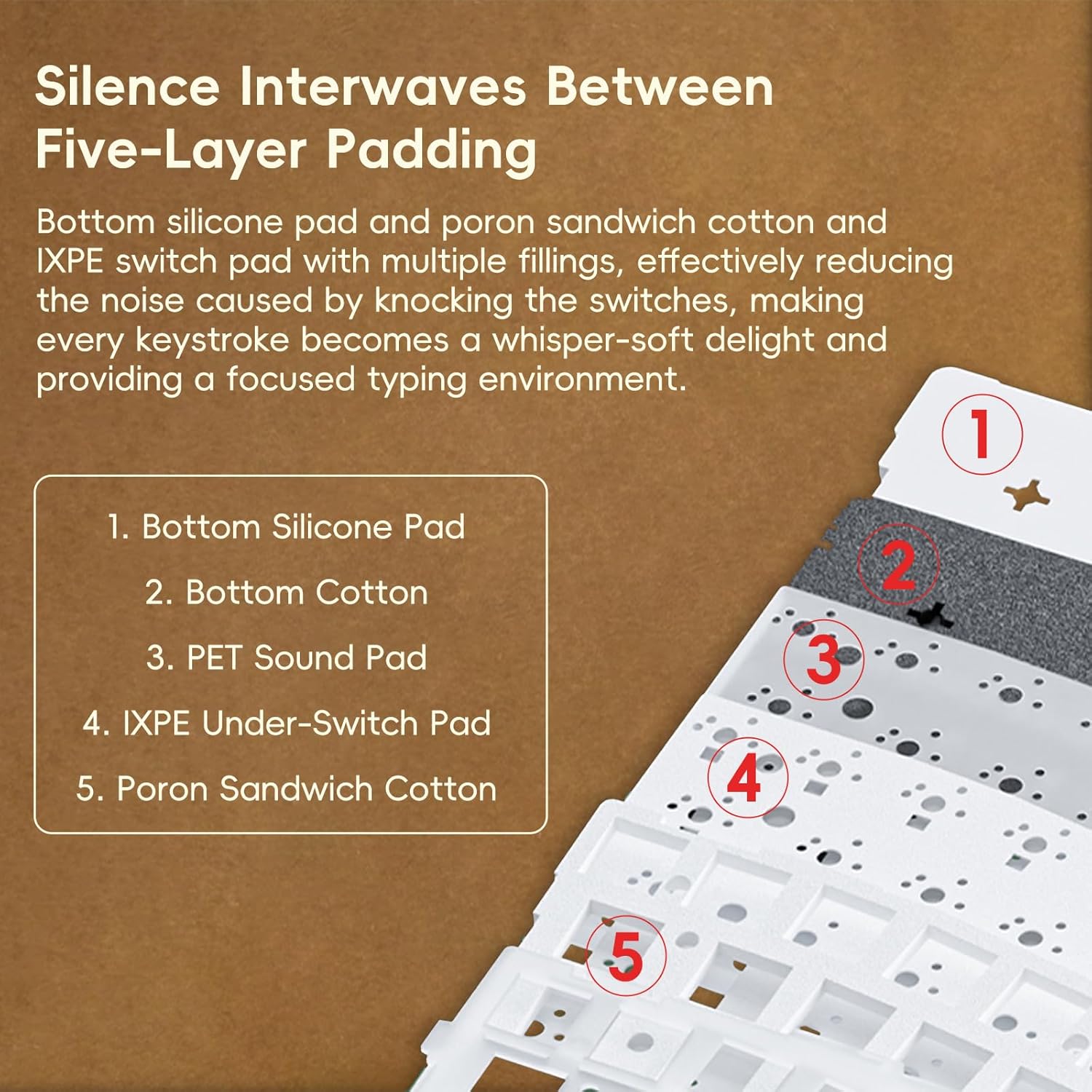 Silence Interwaves Between Five-Layer Padding

Bottom silicone pad and poron sandwich cotton and IXPE switch pad with multiple fillings, effectively reducing the noise caused by knocking the switches, making every keystroke becomes a whisper-soft delight and providing a focused typing environment.

1. Bottom Silicone Pad
2. Bottom Cotton
3. PET Sound Pad
4. IXPE Under-Switch Pad
5. Poron Sandwich Cotton

1
2
3
4
5