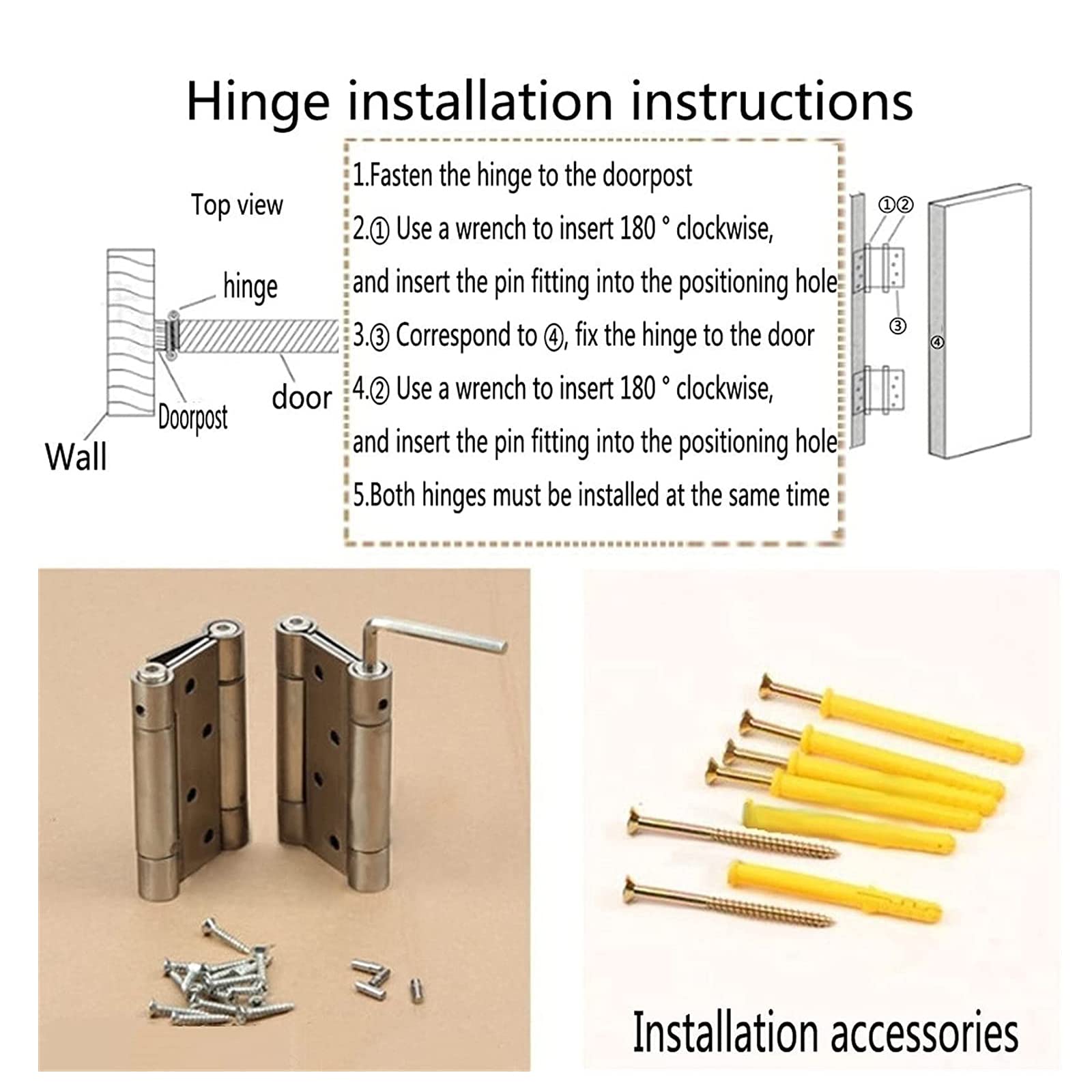 Hinge installation instructions

Top view

hinge

door

Doorpost

Wall

1.Fasten the hinge to the doorpost

2.① Use a wrench to insert 180 ° clockwise, and insert the pin fitting into the positioning hole

3.③ Correspond to ④, fix the hinge to the door

4.② Use a wrench to insert 180 ° clockwise, and insert the pin fitting into the positioning hole

5.Both hinges must be installed at the same time

①②

③

④

Installation accessories