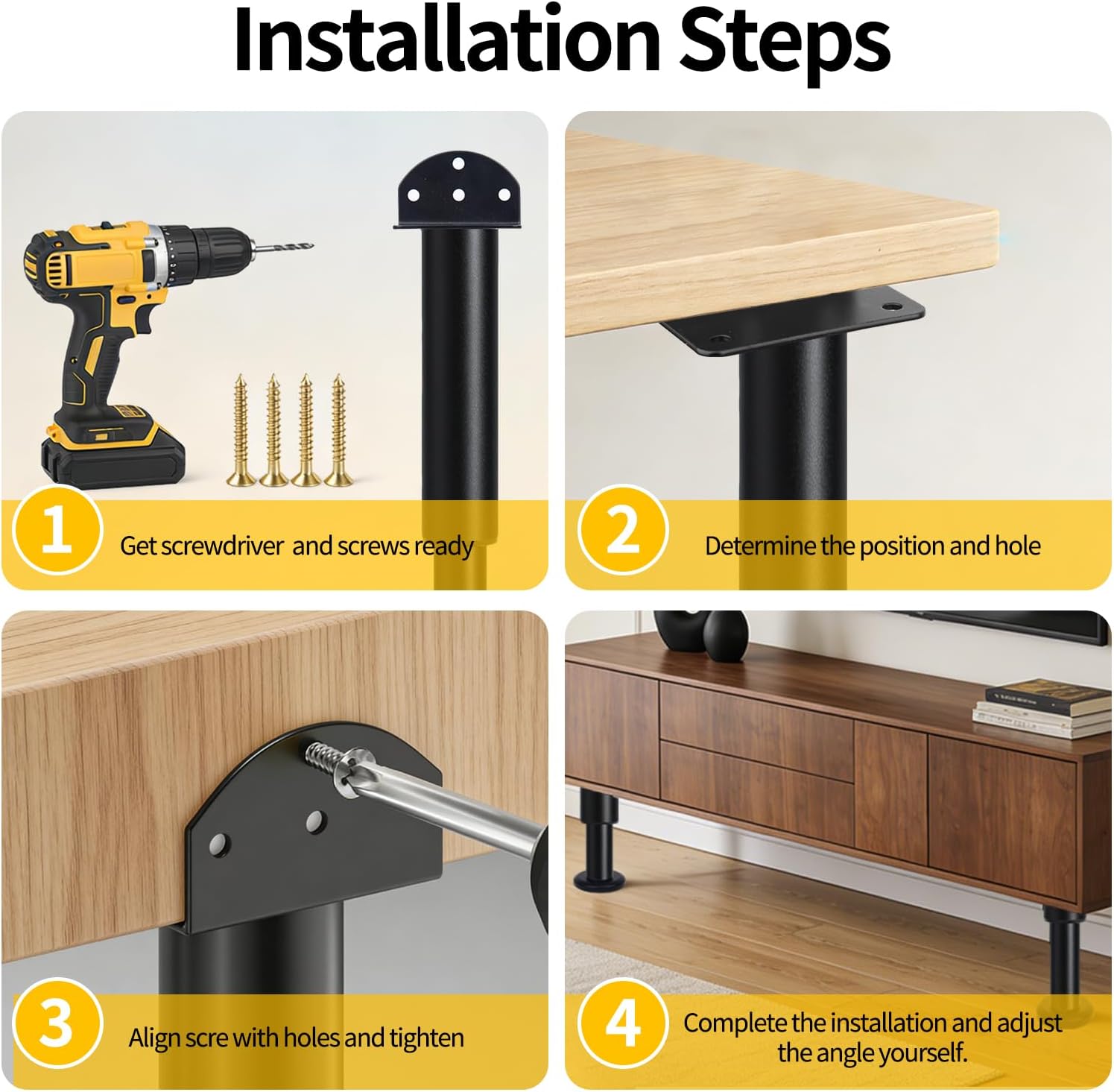 Installation Steps

1 Get screwdriver and screws ready

2 Determine the position and hole

3 Align scre with holes and tighten

4 Complete the installation and adjust the angle yourself.