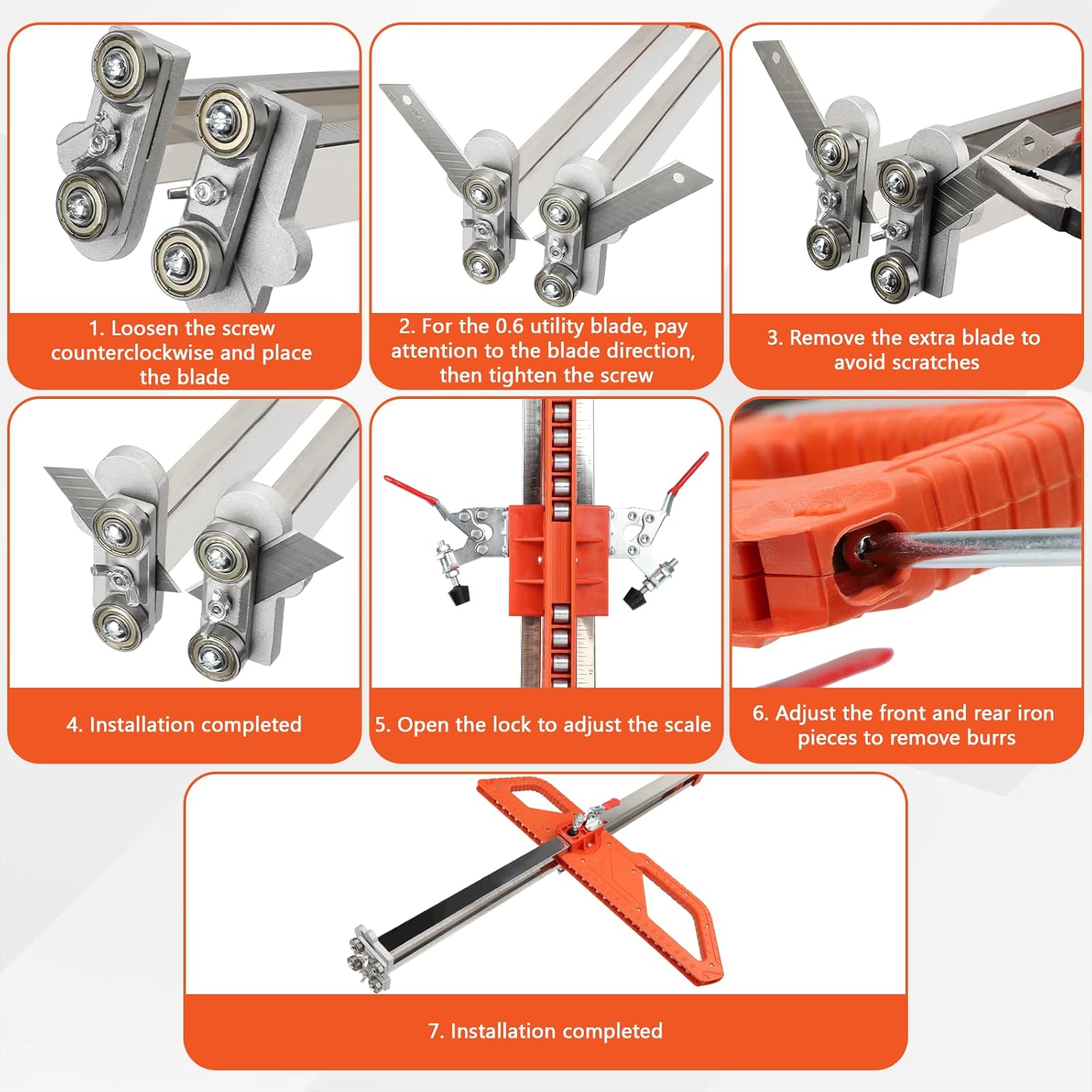 1. Loosen the screw counterclockwise and place the blade

2. For the 0.6 utility blade, pay attention to the blade direction, then tighten the screw

3. Remove the extra blade to avoid scratches

4. Installation completed

5. Open the lock to adjust the scale

6. Adjust the front and rear iron pieces to remove burrs

7. Installation completed