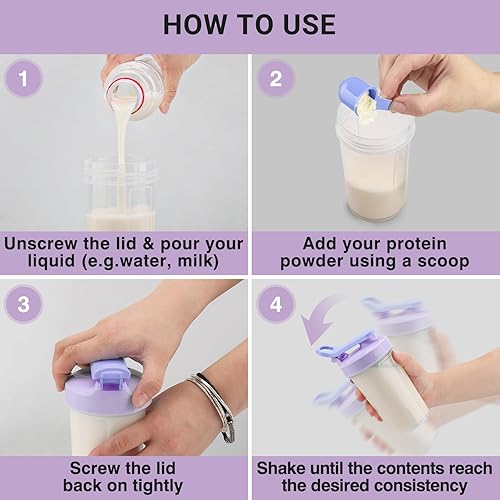 HOW TO USE

1

Unscrew the lid & pour your liquid (e.g.water, milk)

2

Add your protein powder using a scoop

3

Screw the lid back on tightly

4

Shake until the contents reach the desired consistency