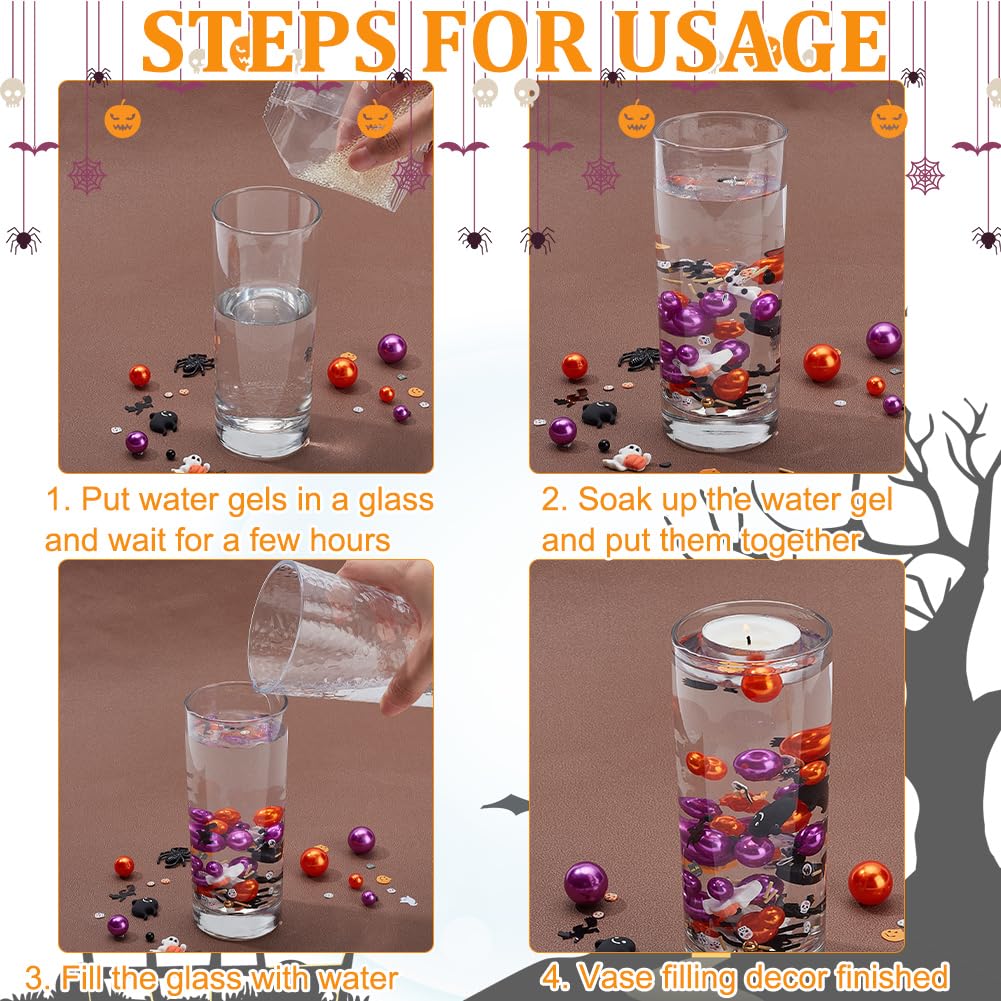 STEPS FOR USAGE

1. Put water gels in a glass and wait for a few hours

2. Soak up the water gel and put them together

3. Fill the glass with water

4. Vase filling decor finished