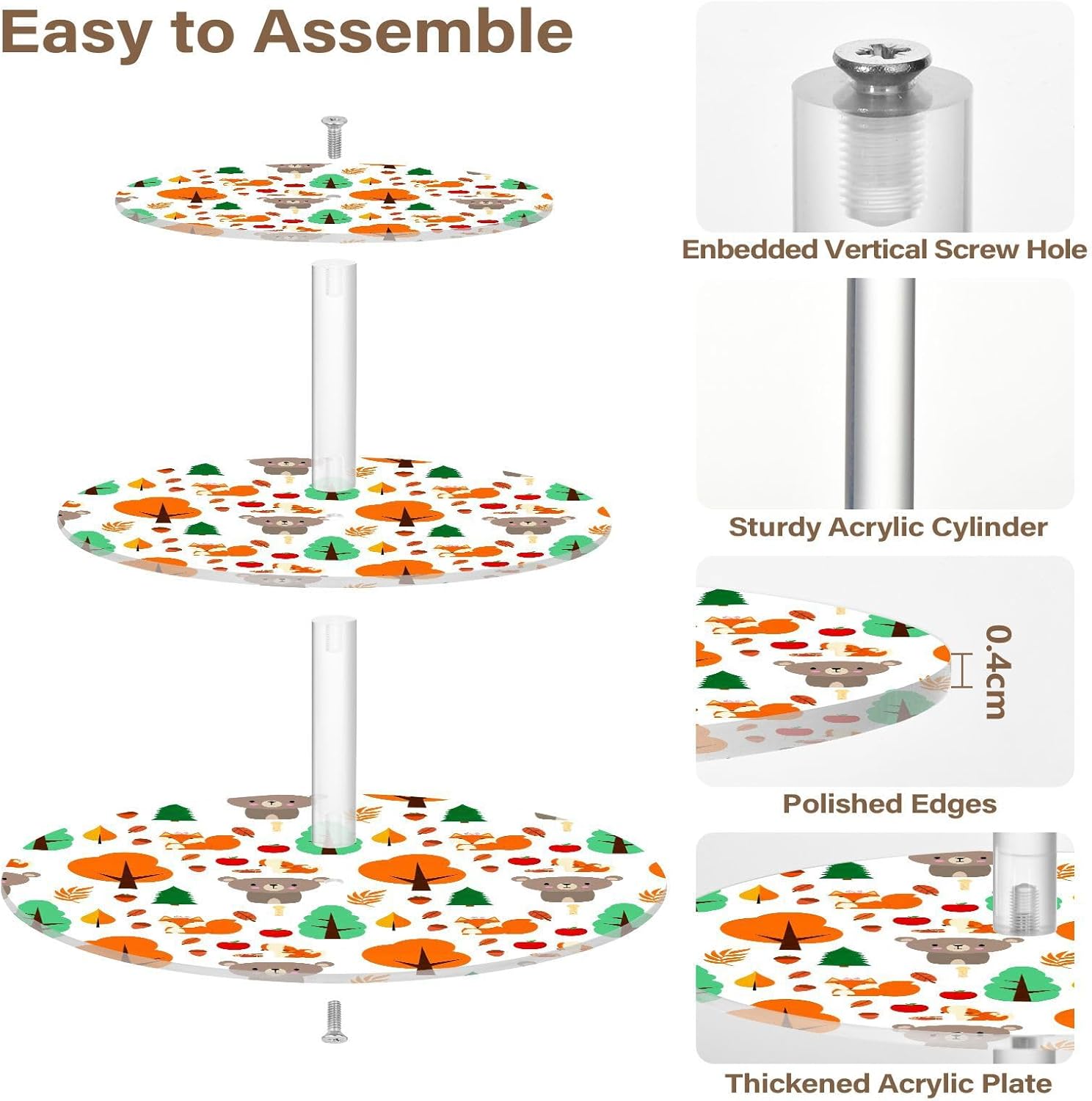 Easy to Assemble

Enbedded Vertical Screw Hole

Sturdy Acrylic Cylinder

0.4cm

Polished Edges

Thickened Acrylic Plate