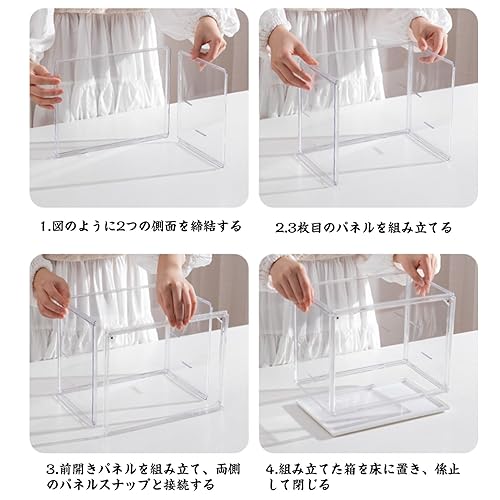 1.図のように2つの側面を締結する

2.3枚目のパネルを組み立てる

3.前開きパネルを組み立て、両側のパネルスナップと接続する

4.組み立てた箱を床に置き、係止して閉じる