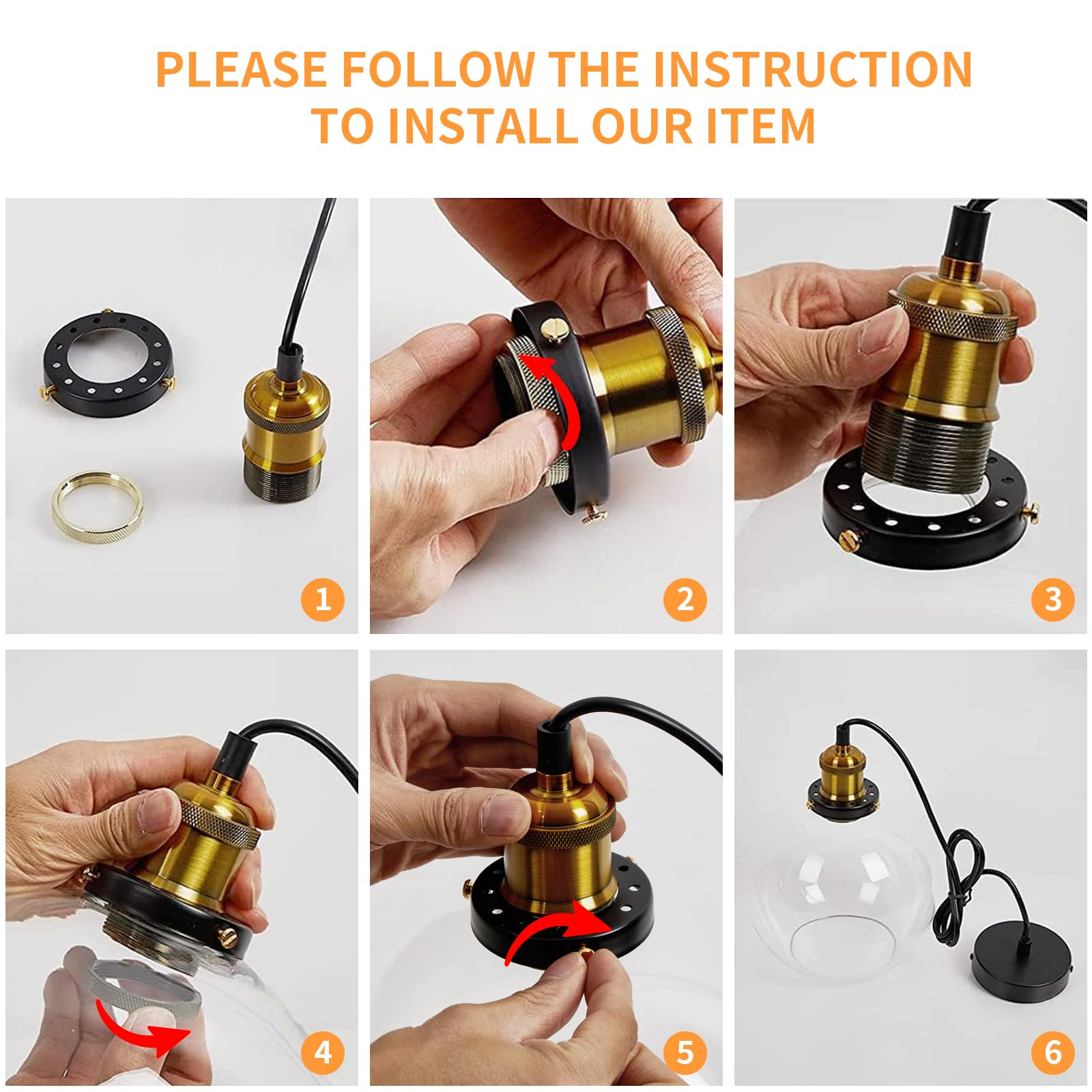 PLEASE FOLLOW THE INSTRUCTION TO INSTALL OUR ITEM

1

2

3

4

5

6