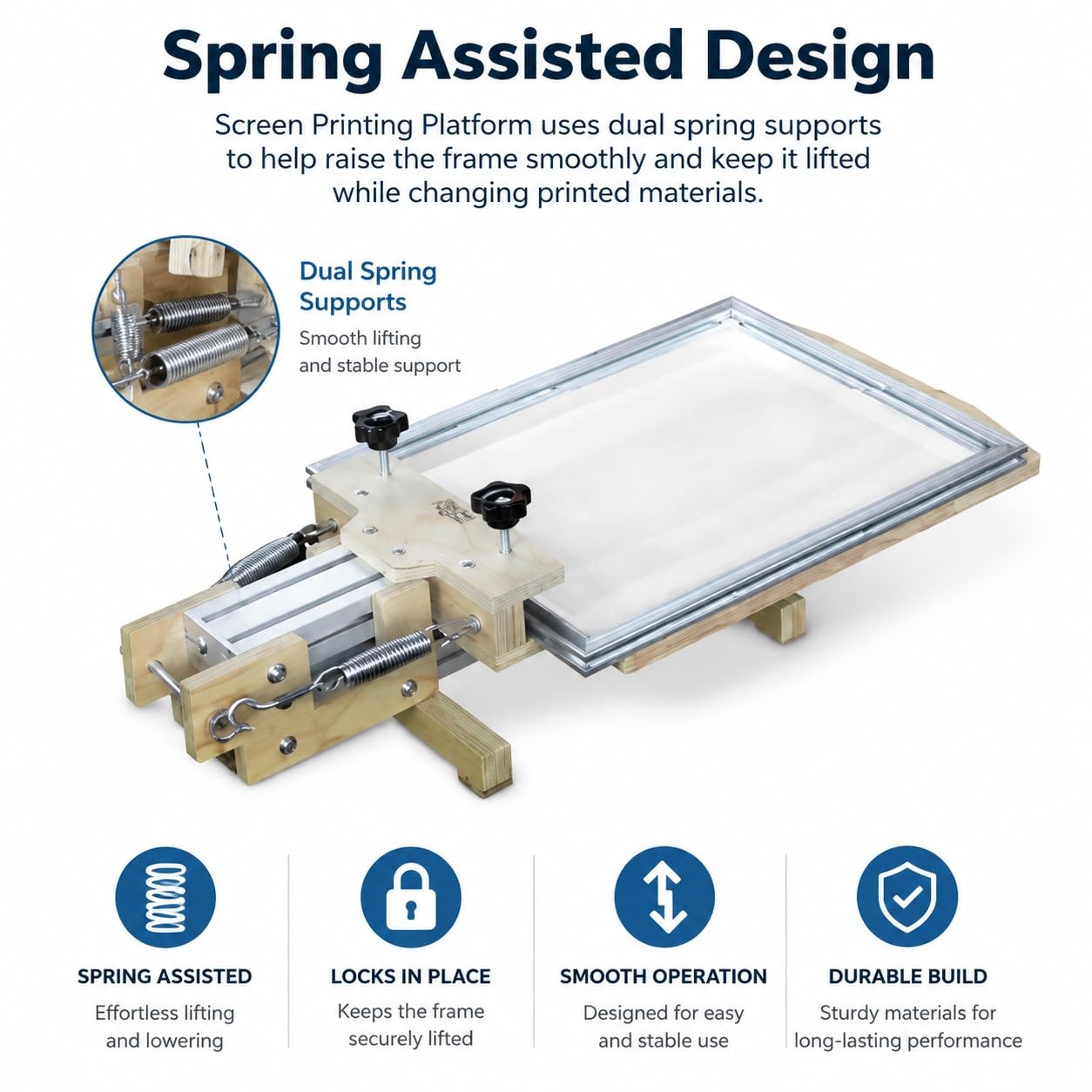 Spring Assisted Design

Screen Printing Platform uses dual spring supports to help raise the frame smoothly and keep it lifted while changing printed materials.

Dual Spring Supports
Smooth lifting and stable support

SPRING ASSISTED
Effortless lifting and lowering

LOCKS IN PLACE
Keeps the frame securely lifted

SMOOTH OPERATION
Designed for easy and stable use

DURABLE BUILD
Sturdy materials for long-lasting performance