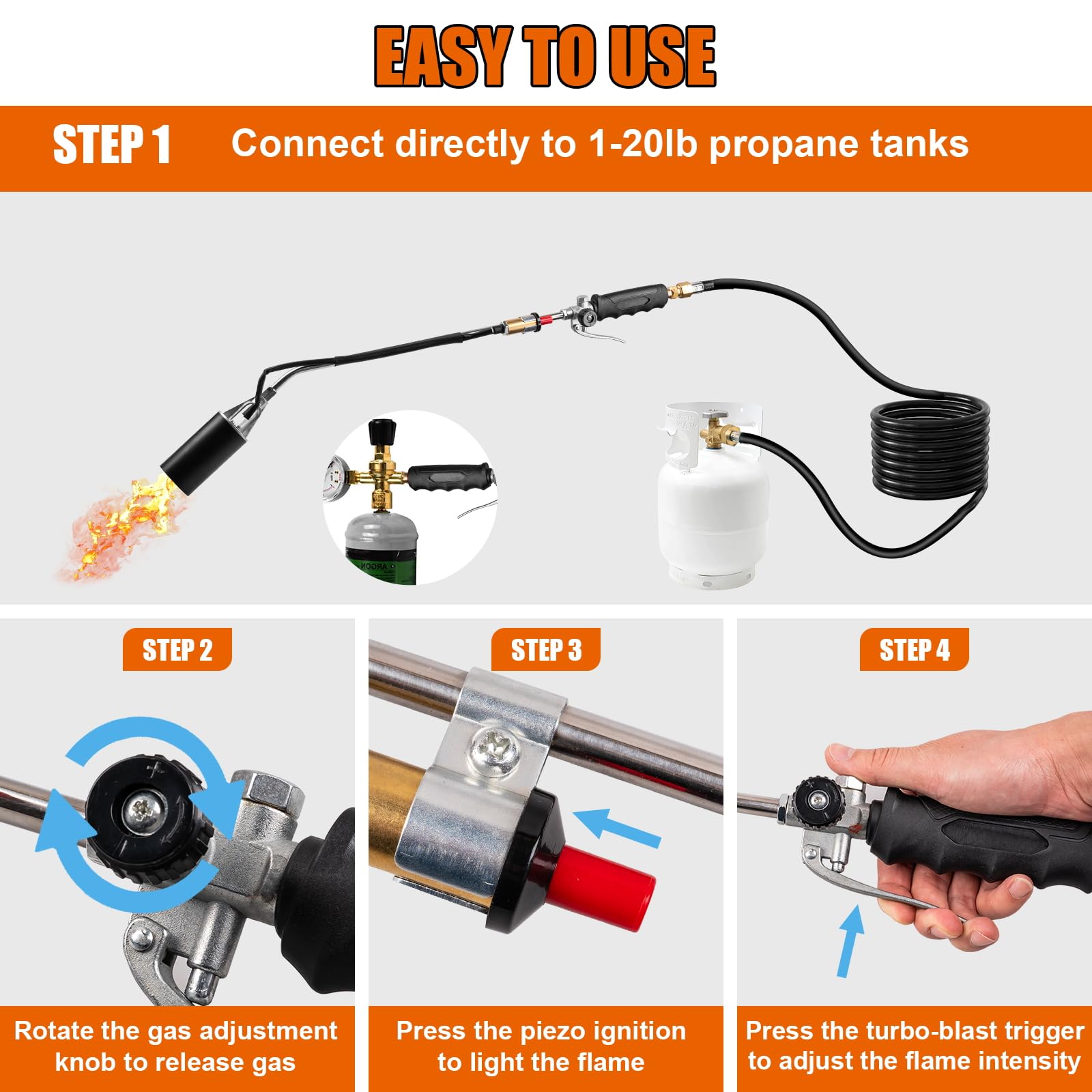 EASY TO USE

STEP 1 Connect directly to 1-20lb propane tanks

ARGON

STEP 2

Rotate the gas adjustment knob to release gas

STEP 3

Press the piezo ignition to light the flame

STEP 4

Press the turbo-blast trigger to adjust the flame intensity