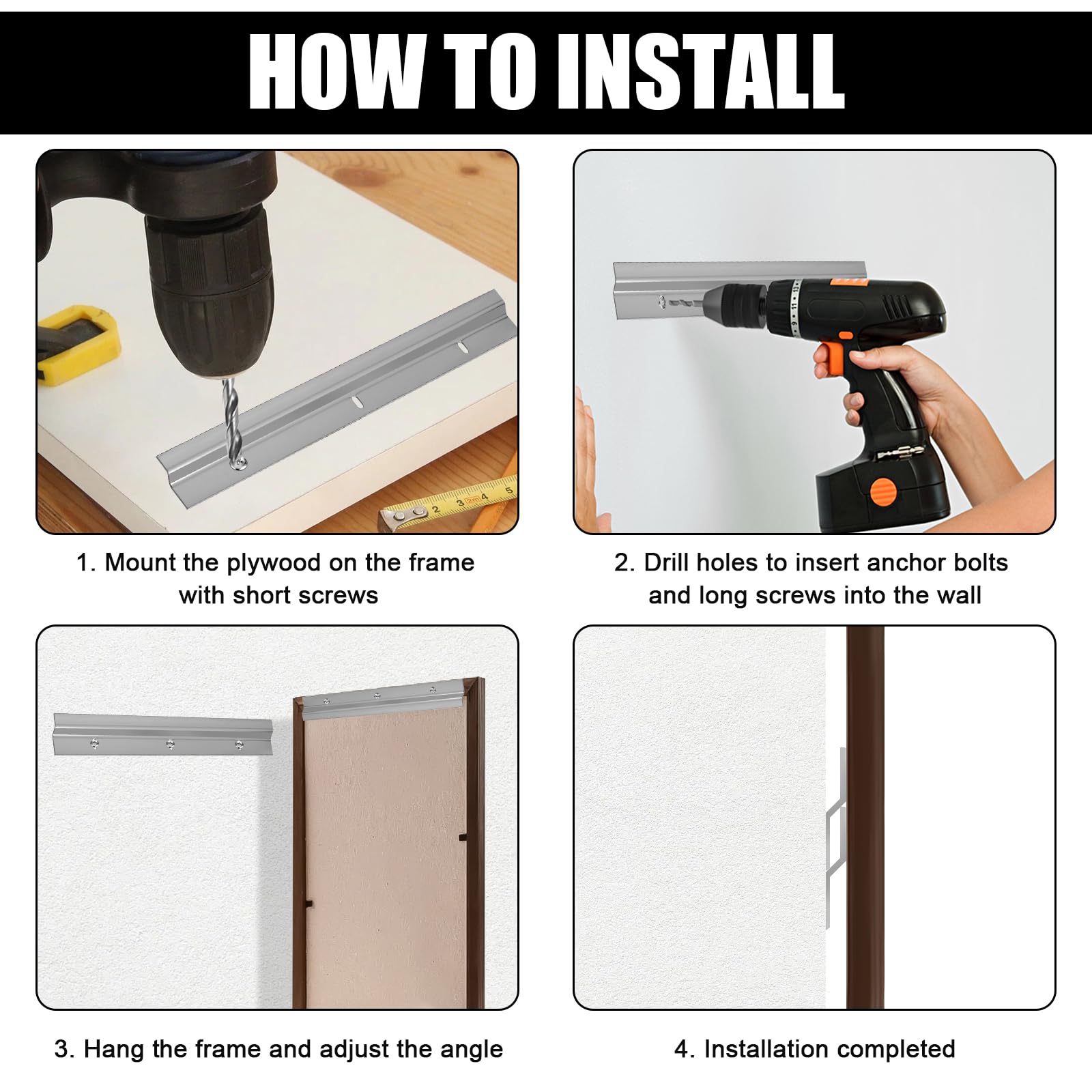 HOW TO INSTALL

1. Mount the plywood on the frame with short screws

2. Drill holes to insert anchor bolts and long screws into the wall

3. Hang the frame and adjust the angle

4. Installation completed