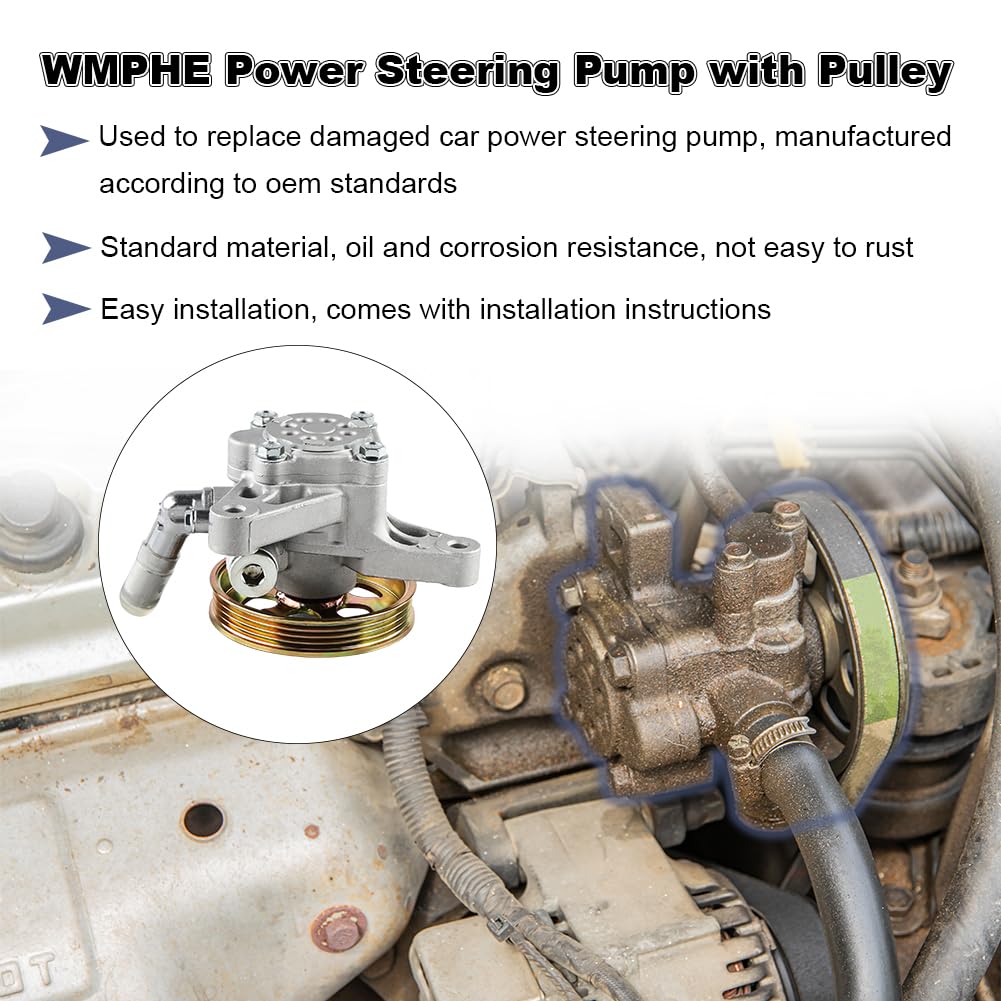 WMPHE Power Steering Pump with Pulley

Used to replace damaged car power steering pump, manufactured according to oem standards

Standard material, oil and corrosion resistance, not easy to rust

Easy installation, comes with installation instructions