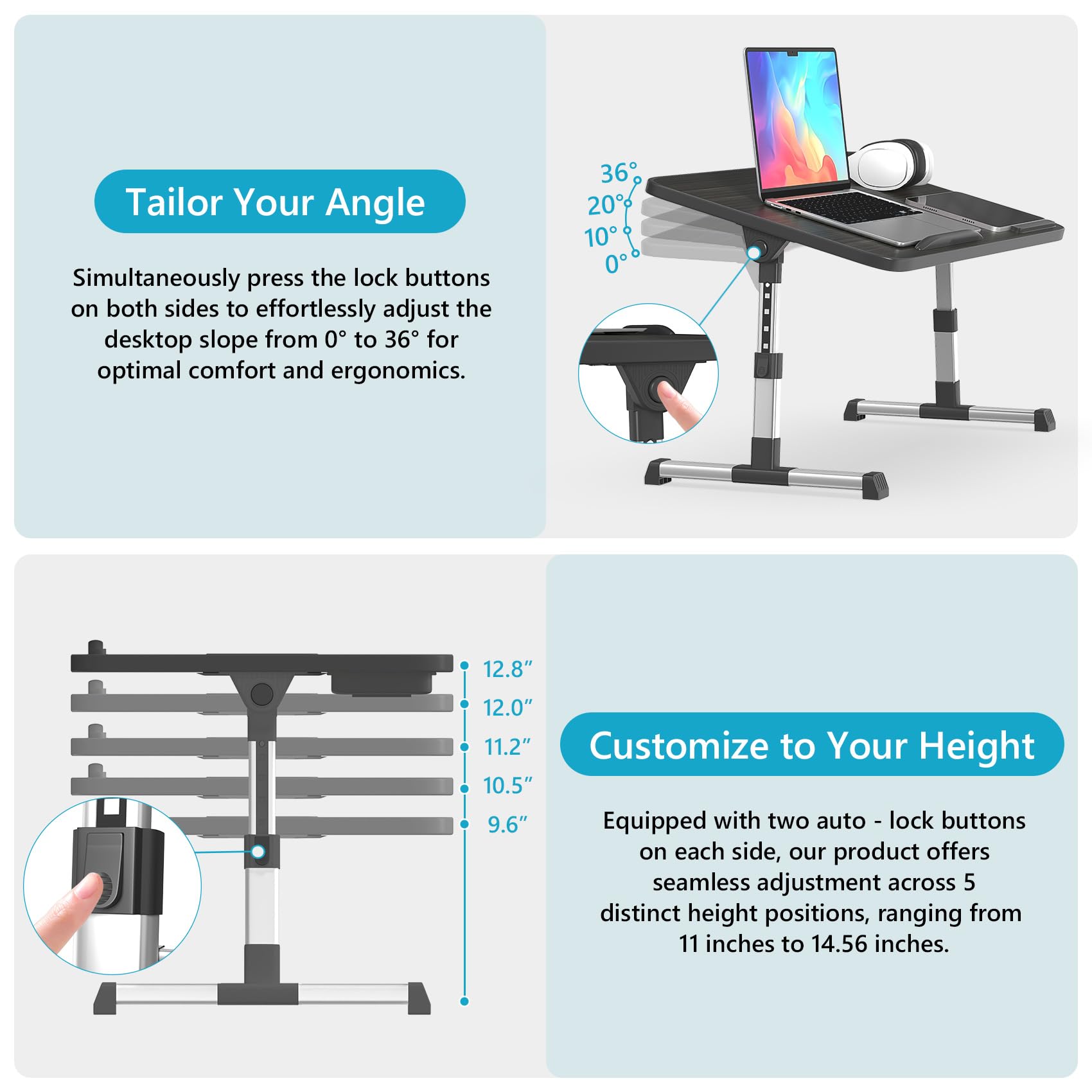 Tailor Your Angle

Simultaneously press the lock buttons on both sides to effortlessly adjust the desktop slope from 0° to 36° for optimal comfort and ergonomics.

36°
20°
10°
0°

12.8″
12.0″
11.2″
10.5″
9.6″

Customize to Your Height

Equipped with two auto - lock buttons on each side, our product offers seamless adjustment across 5 distinct height positions, ranging from 11 inches to 14.56 inches.