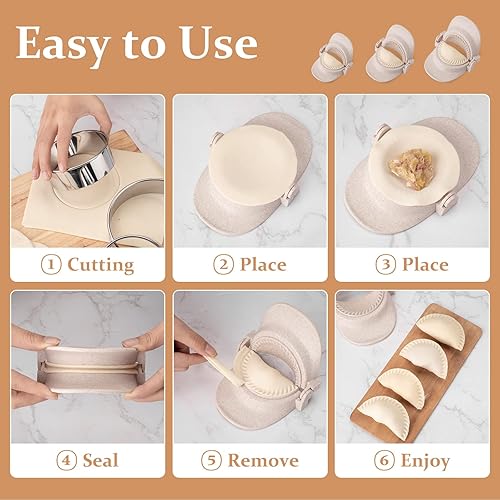 Easy to Use

① Cutting

② Place

③ Place

④ Seal

⑤ Remove

⑥ Enjoy