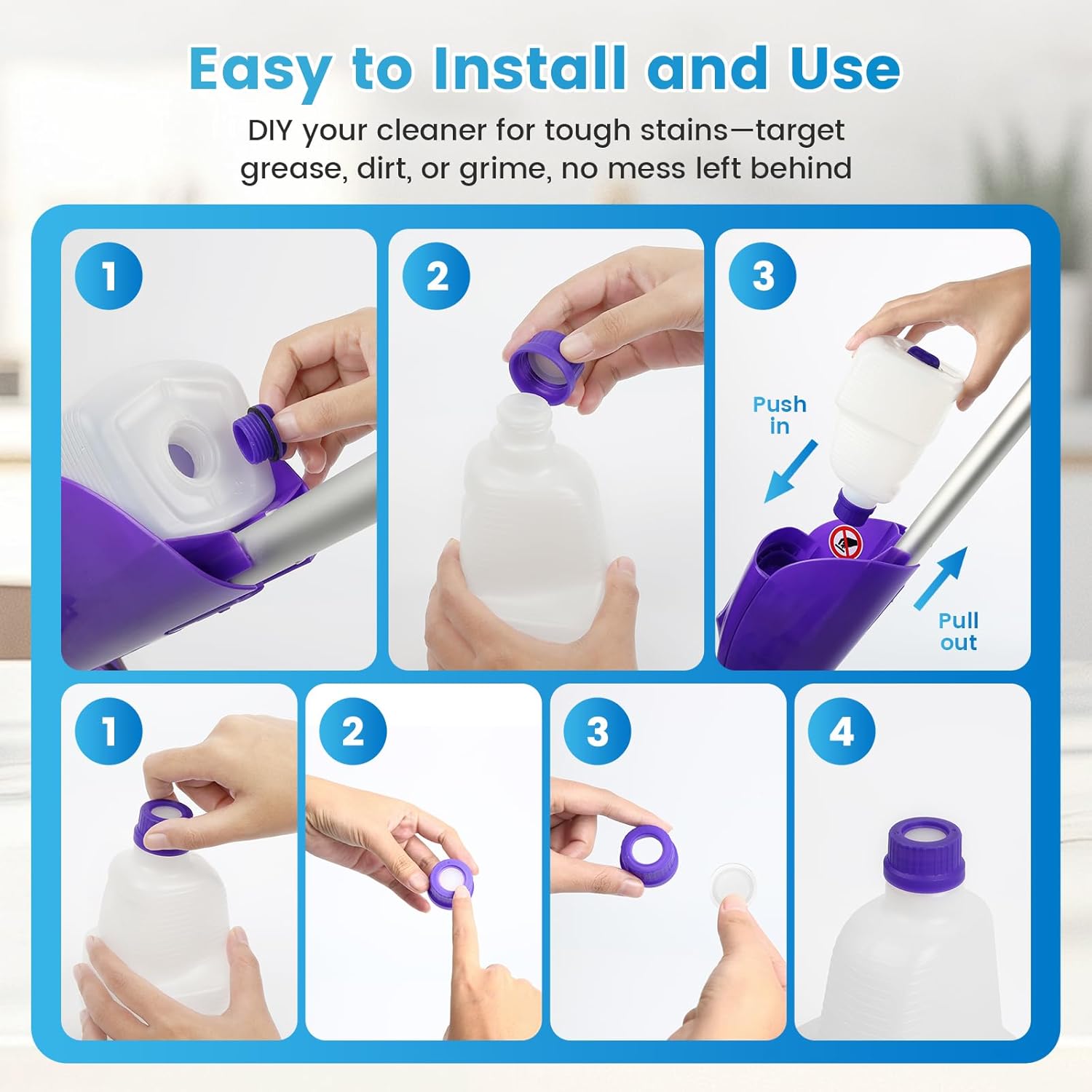 Easy to Install and Use

DIY your cleaner for tough stains—target grease, dirt, or grime, no mess left behind

1

2

3

Push in

Pull out

1

2

3

4