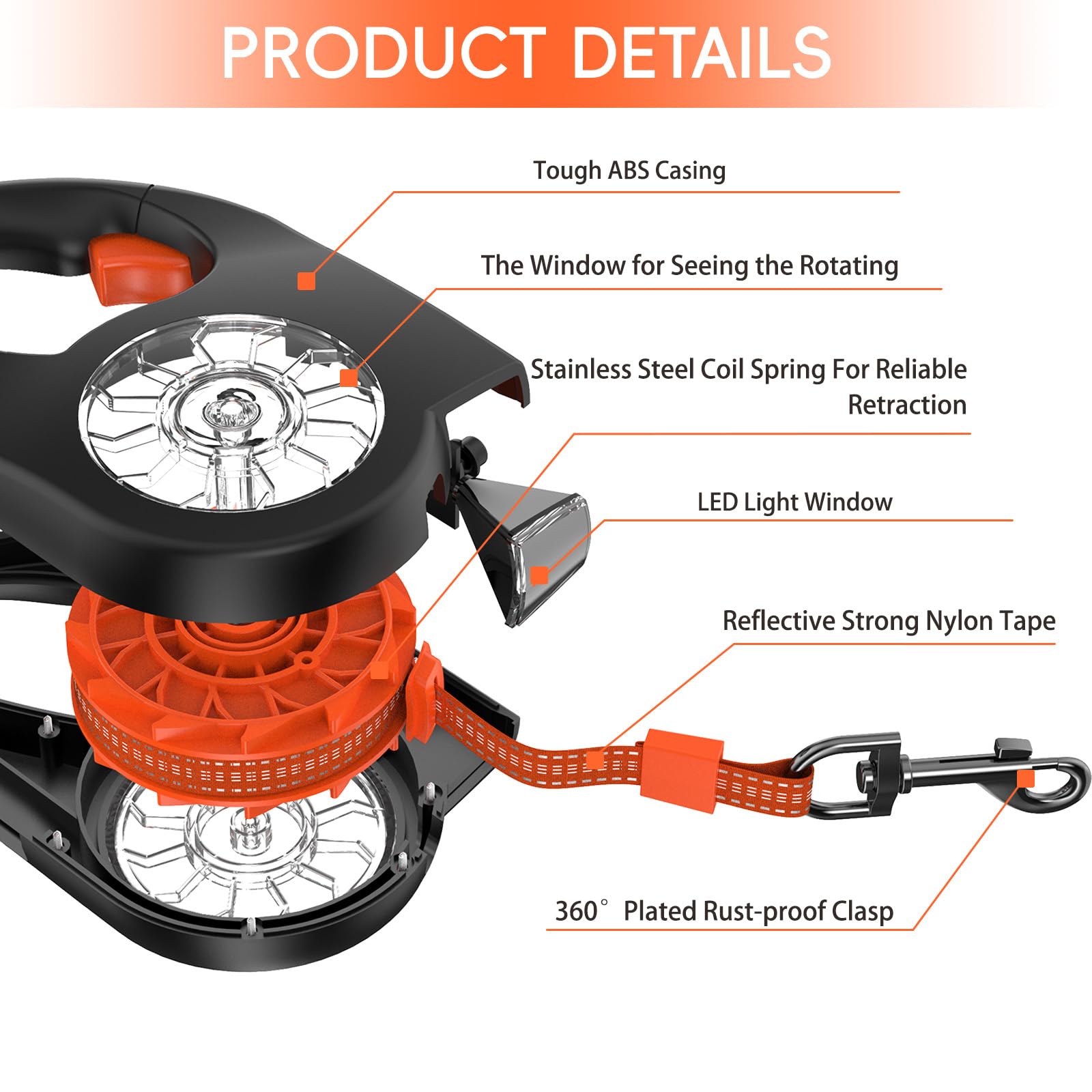 PRODUCT DETAILS

Tough ABS Casing

The Window for Seeing the Rotating

Stainless Steel Coil Spring For Reliable Retraction

LED Light Window

Reflective Strong Nylon Tape

360° Plated Rust-proof Clasp