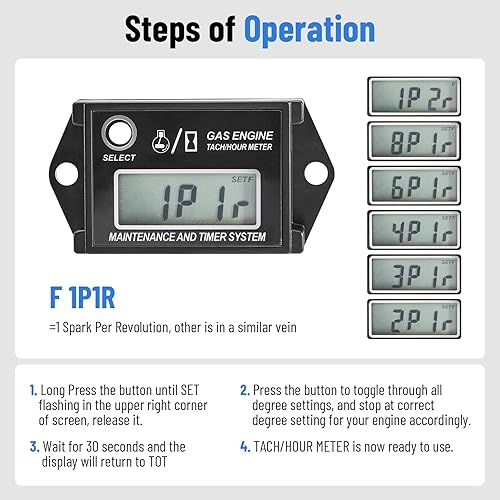 Steps of Operation

SELECT

GAS ENGINE
TACH/HOUR METER

SETF
1P 1r

MAINTENANCE AND TIMER SYSTEM

F
1P 2r

SETF
8P 1r

SETF
6P 1r

SETF
4P 1r

SETF
3P 1r

SETF
2P 1r

F 1P1R

=1 Spark Per Revolution, other is in a similar vein

1. Long Press the button until SET flashing in the upper right corner of screen, release it.

2. Press the button to toggle through all degree settings, and stop at correct degree setting for your engine accordingly.

3. Wait for 30 seconds and the display will return to TOT

4. TACH/HOUR METER is now ready to use.