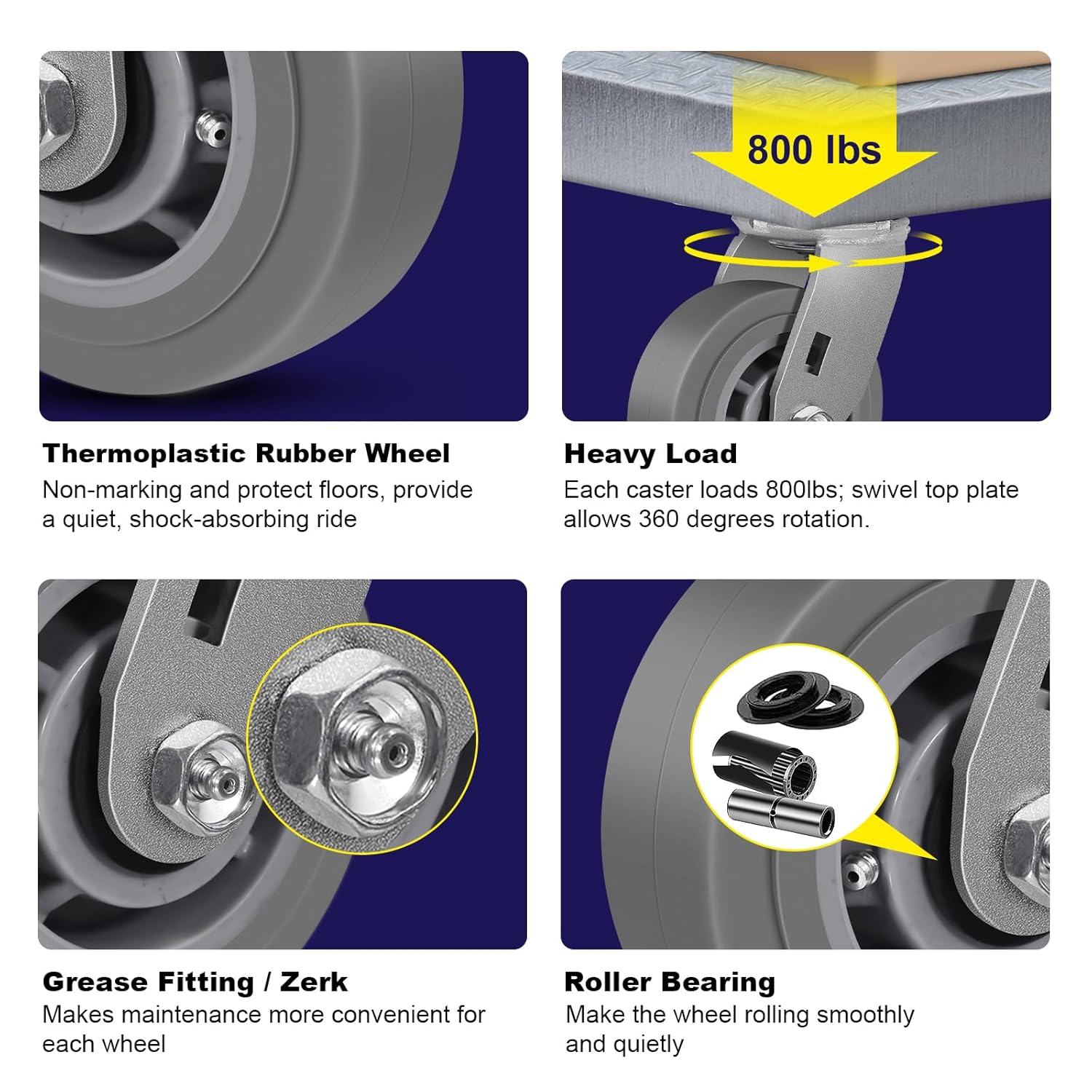 800 lbs

Thermoplastic Rubber Wheel
Non-marking and protect floors, provide a quiet, shock-absorbing ride

Heavy Load
Each caster loads 800lbs; swivel top plate allows 360 degrees rotation.

Grease Fitting / Zerk
Makes maintenance more convenient for each wheel

Roller Bearing
Make the wheel rolling smoothly and quietly