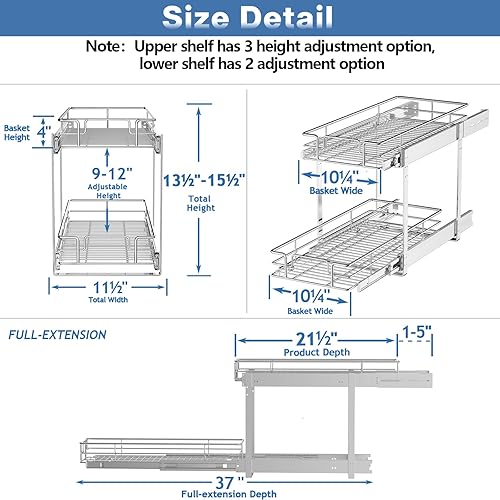 Size Detail

Note: Upper shelf has 3 height adjustment option, lower shelf has 2 adjustment option

Basket Height 4"

9-12" Adjustable Height

13½"-15½" Total Height

11½" Total Width

10¼" Basket Wide

10¼" Basket Wide

FULL-EXTENSION

21½" Product Depth

1-5"

37" Full-extension Depth