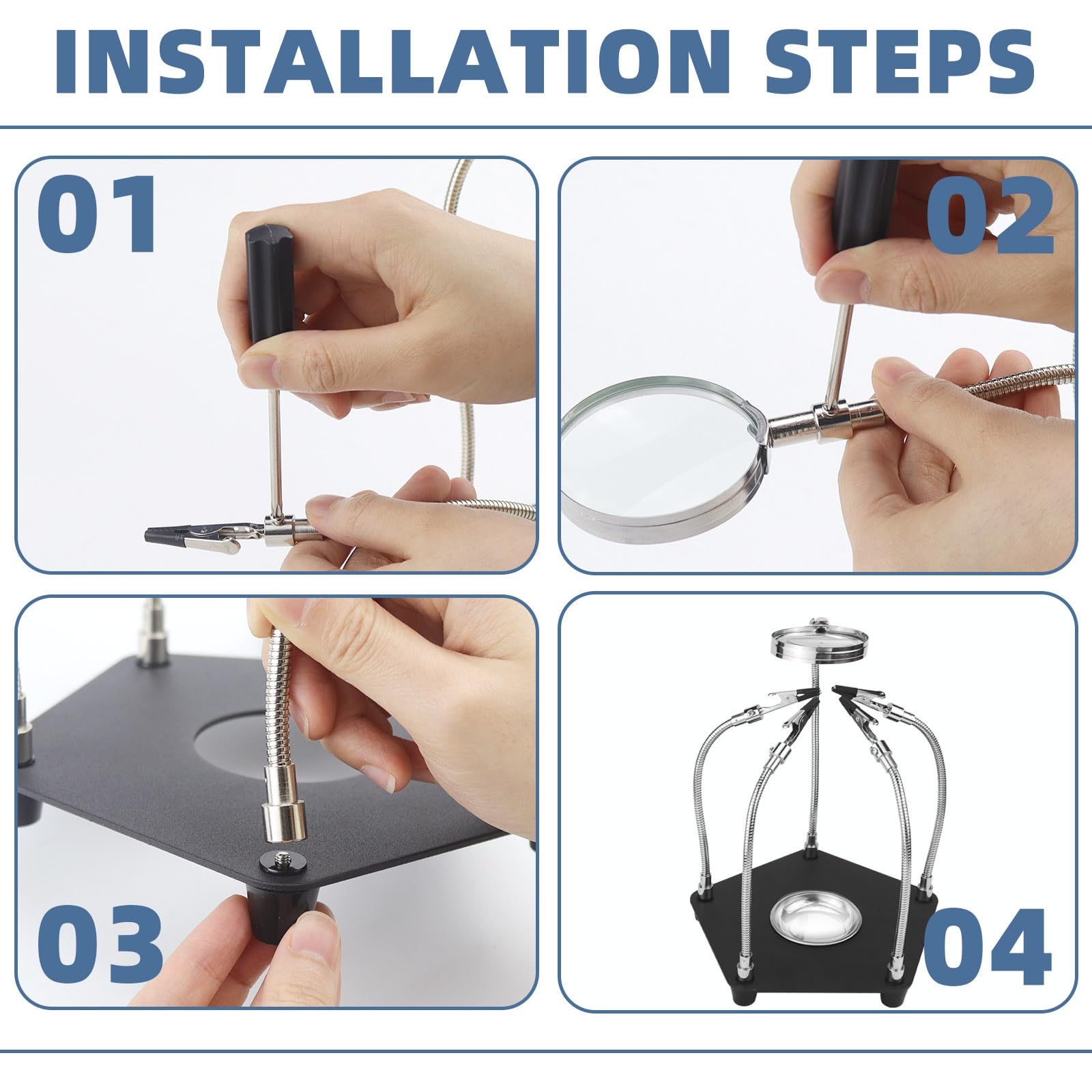 INSTALLATION STEPS

01

02

03

04