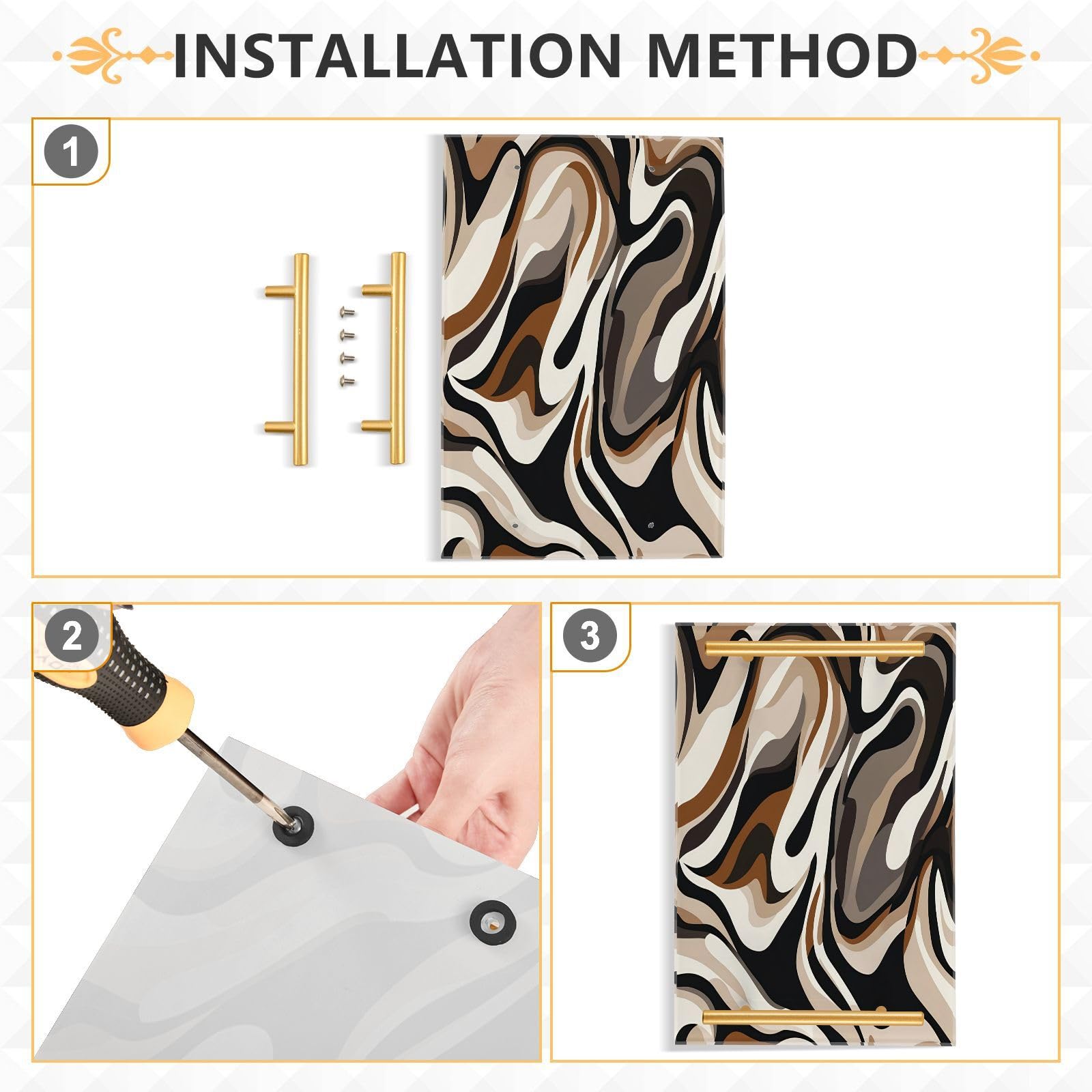 INSTALLATION METHOD

1

2

3