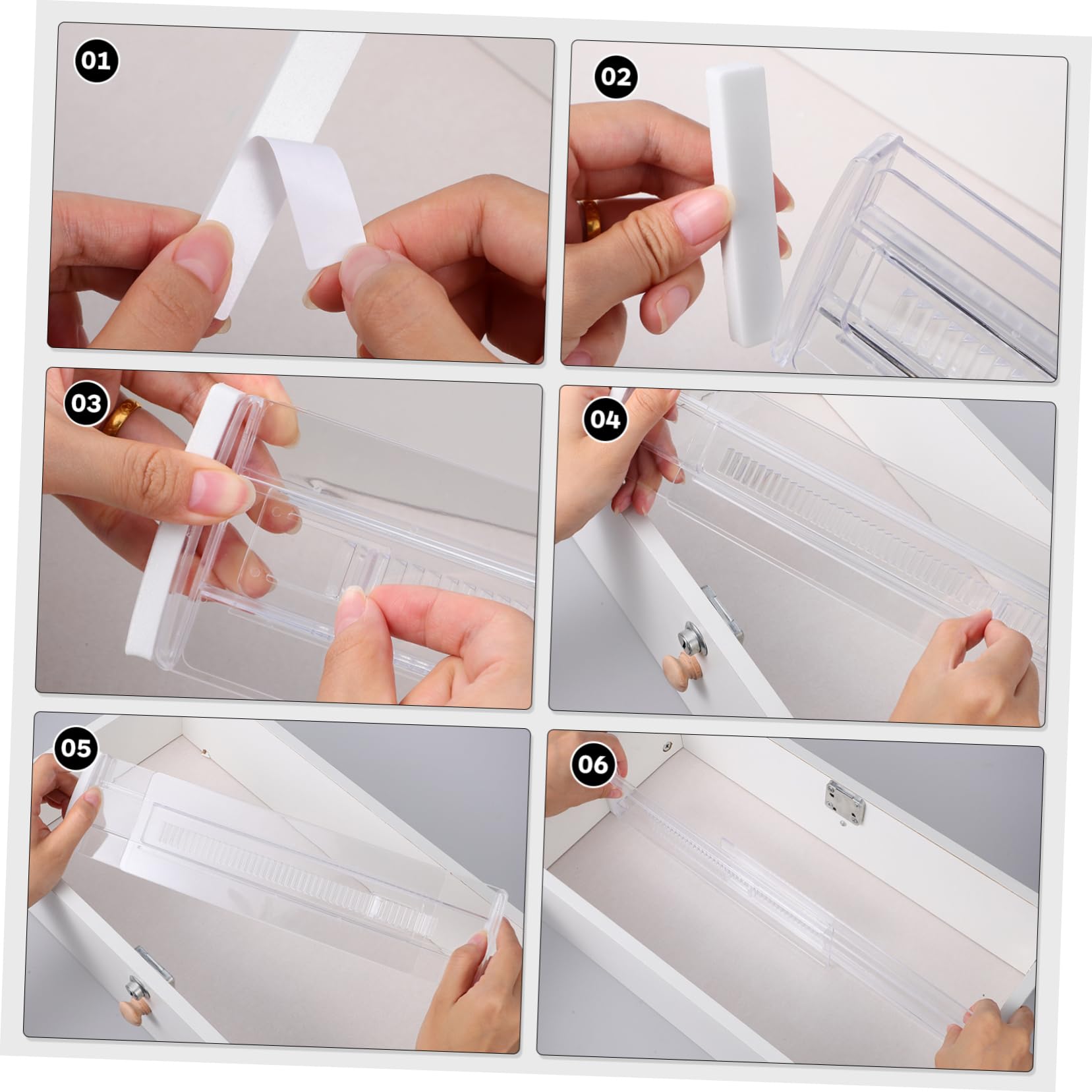 01

02

03

04

05

06