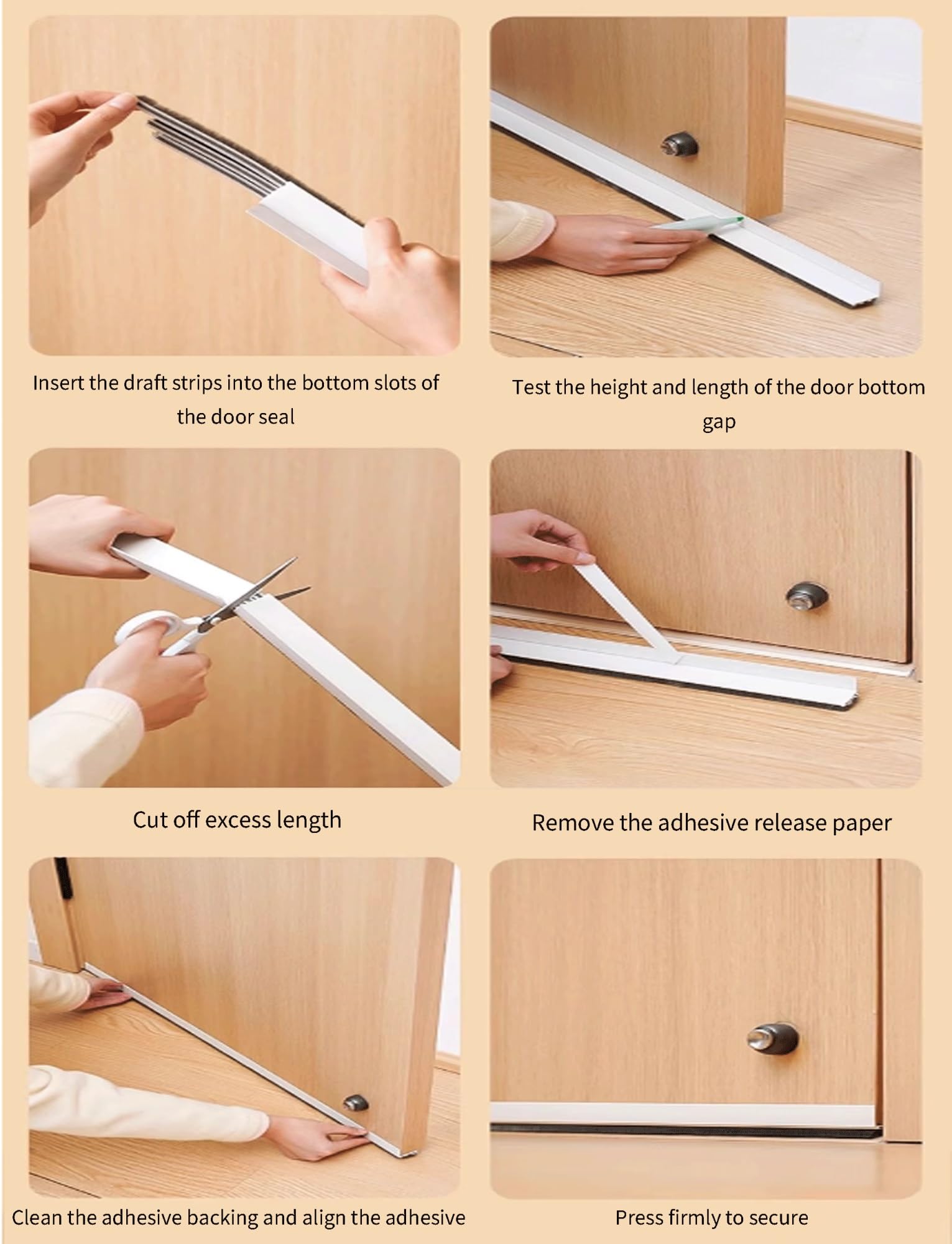 Insert the draft strips into the bottom slots of the door seal

Test the height and length of the door bottom gap

Cut off excess length

Remove the adhesive release paper

Clean the adhesive backing and align the adhesive

Press firmly to secure