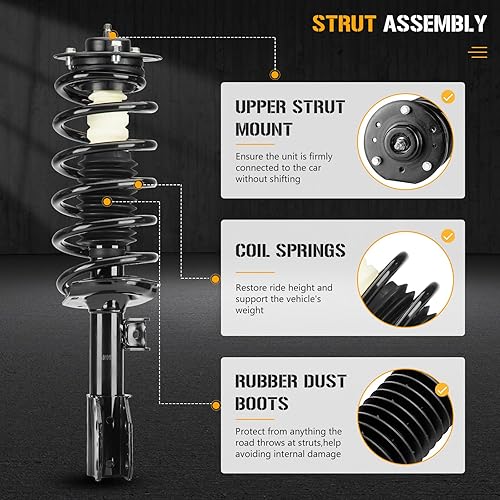 STRUT ASSEMBLY

UPPER STRUT MOUNT

Ensure the unit is firmly connected to the car without shifting

COIL SPRINGS

Restore ride height and support the vehicle's weight

RUBBER DUST BOOTS

Protect from anything the road throws at struts,help avoiding internal damage