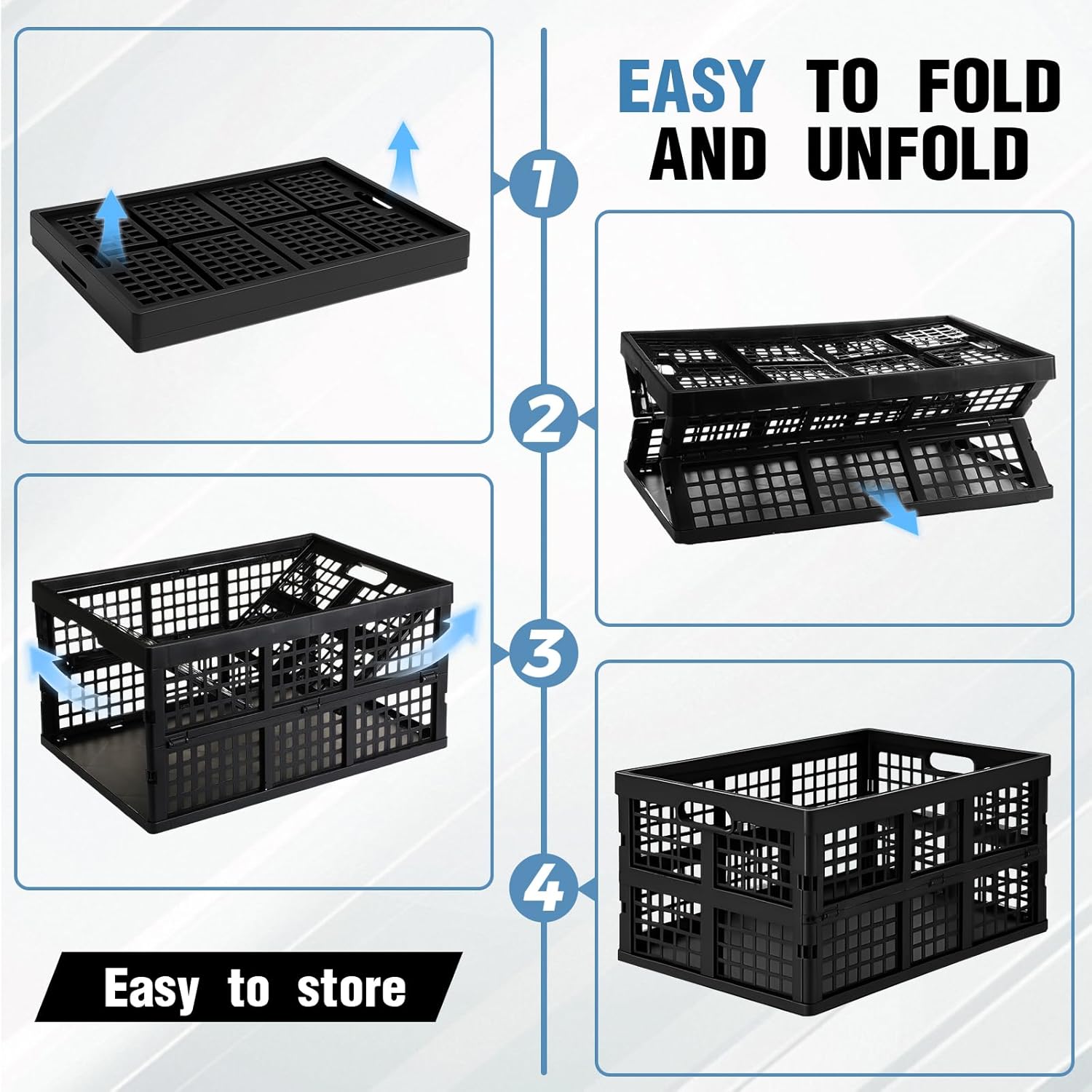 EASY TO FOLD AND UNFOLD

1

2

3

4

Easy to store