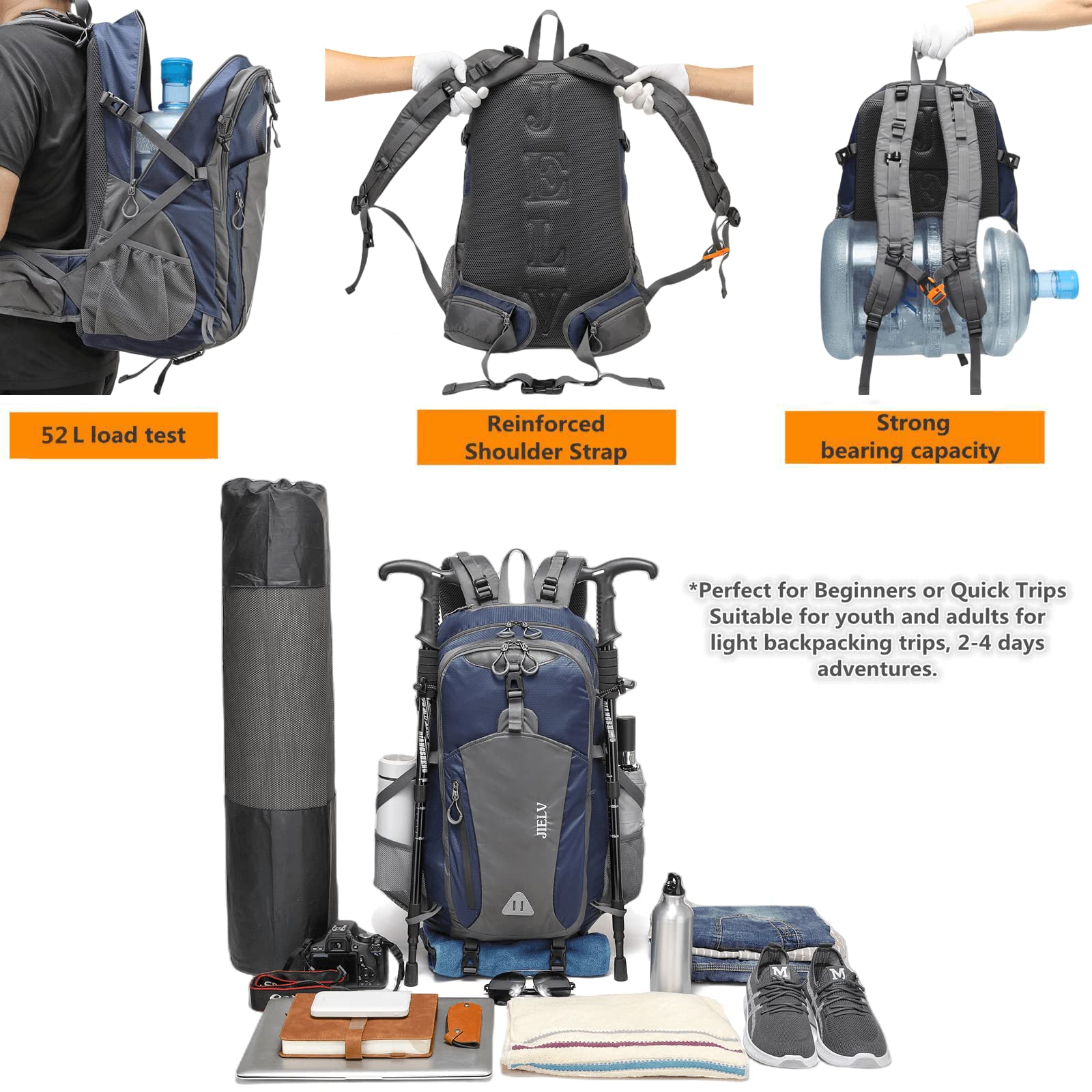 JIELV

52 L load test

Reinforced Shoulder Strap

Strong bearing capacity

*Perfect for Beginners or Quick Trips Suitable for youth and adults for light backpacking trips, 2-4 days adventures.

JIELV

M

M