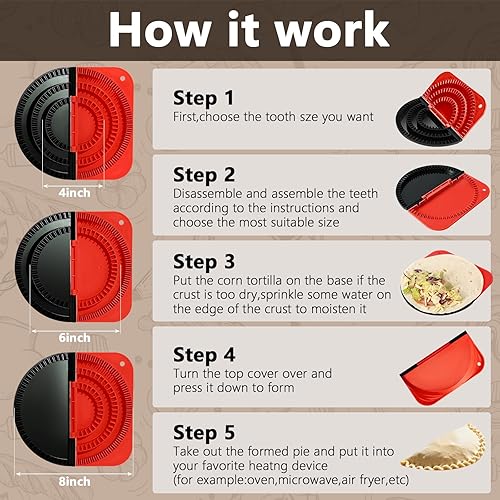 How it work

4inch

6inch

8inch

Step 1
First,choose the tooth sze you want

Step 2
Disassemble and assemble the teeth according to the instructions and choose the most suitable size

Step 3
Put the corn tortilla on the base if the crust is too dry,sprinkle some water on the edge of the crust to moisten it

Step 4
Turn the top cover over and press it down to form

Step 5
Take out the formed pie and put it into your favorite heatng device (for example:oven,microwave,air fryer,etc)