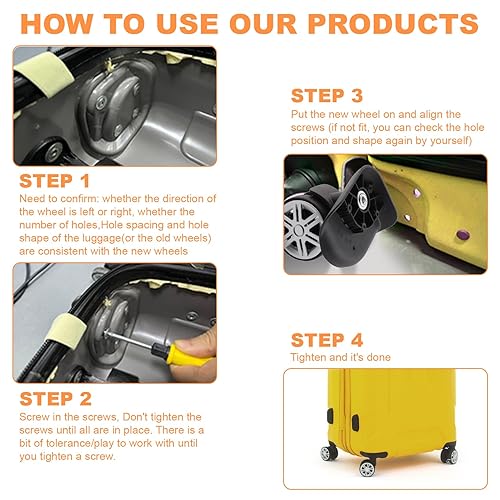 HOW TO USE OUR PRODUCTS

STEP 1
Need to confirm: whether the direction of the wheel is left or right, whether the number of holes,Hole spacing and hole shape of the luggage(or the old wheels) are consistent with the new wheels

STEP 2
Screw in the screws, Don't tighten the screws until all are in place. There is a bit of tolerance/play to work with until you tighten a screw.

STEP 3
Put the new wheel on and align the screws (if not fit, you can check the hole position and shape again by yourself)

STEP 4
Tighten and it's done