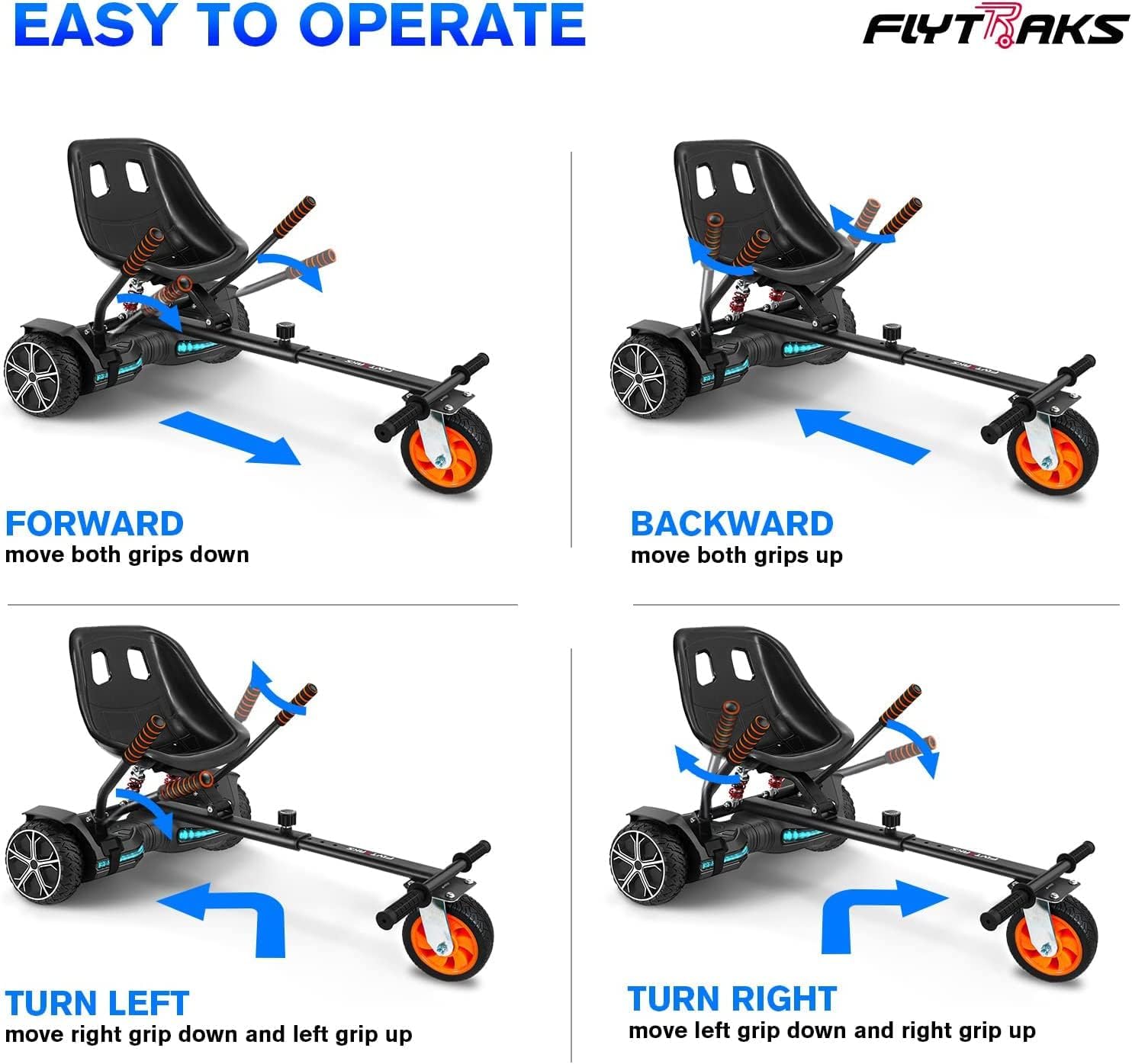 EASY TO OPERATE

FLYTRAKS

FORWARD
move both grips down

BACKWARD
move both grips up

TURN LEFT
move right grip down and left grip up

TURN RIGHT
move left grip down and right grip up