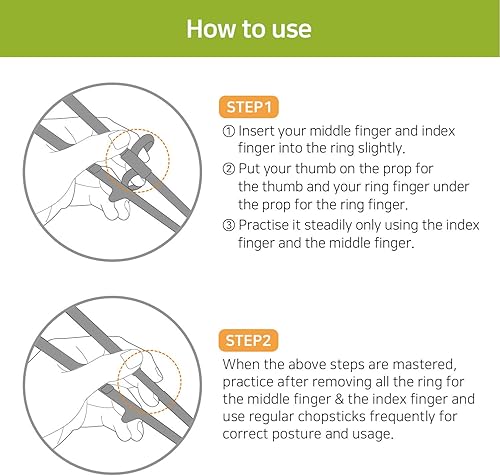 How to use

STEP1

① Insert your middle finger and index finger into the ring slightly.

② Put your thumb on the prop for the thumb and your ring finger under the prop for the ring finger.

③ Practise it steadily only using the index finger and the middle finger.

STEP2

When the above steps are mastered, practice after removing all the ring for the middle finger & the index finger and use regular chopsticks frequently for correct posture and usage.