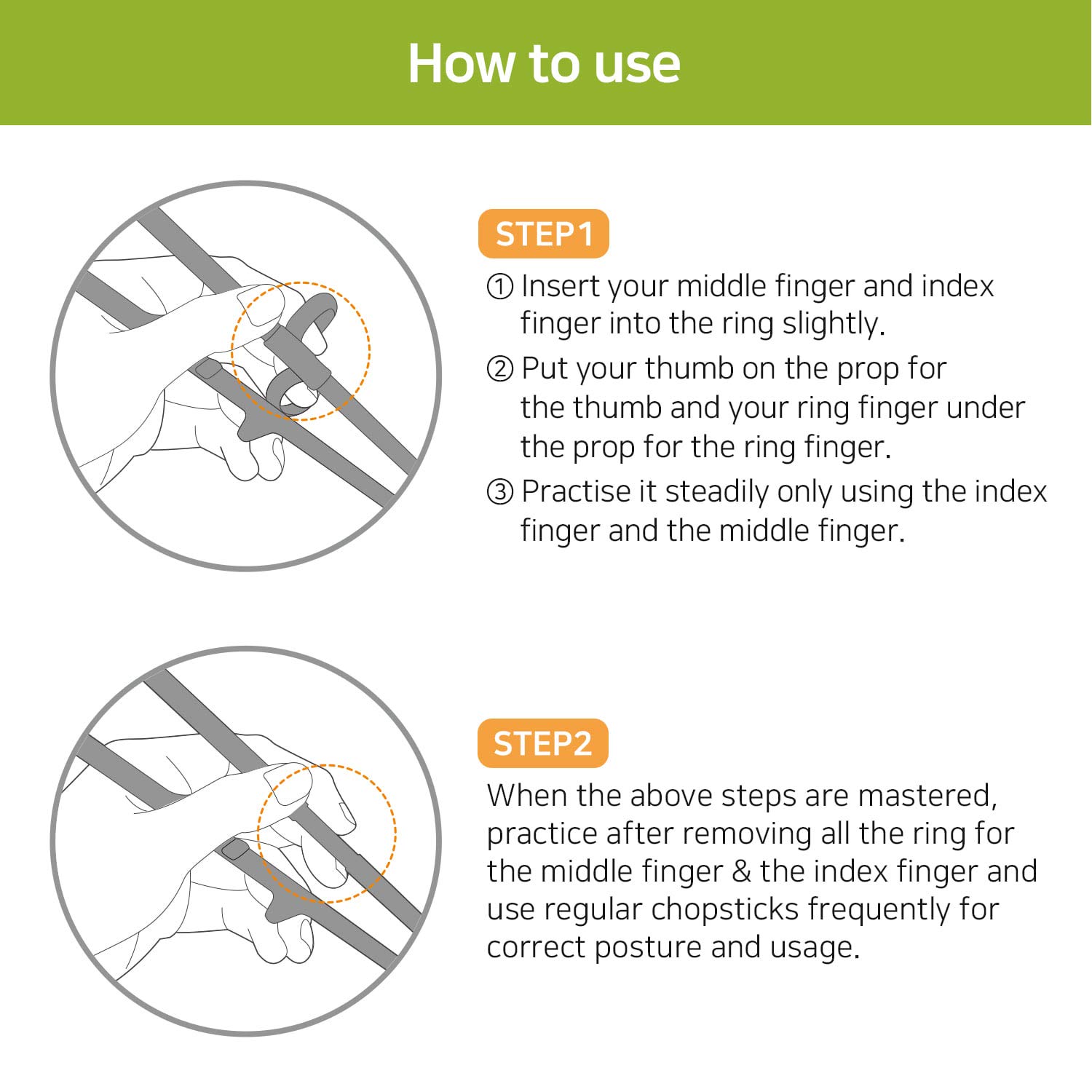 How to use

STEP1

① Insert your middle finger and index finger into the ring slightly.

② Put your thumb on the prop for the thumb and your ring finger under the prop for the ring finger.

③ Practise it steadily only using the index finger and the middle finger.

STEP2

When the above steps are mastered, practice after removing all the ring for the middle finger & the index finger and use regular chopsticks frequently for correct posture and usage.