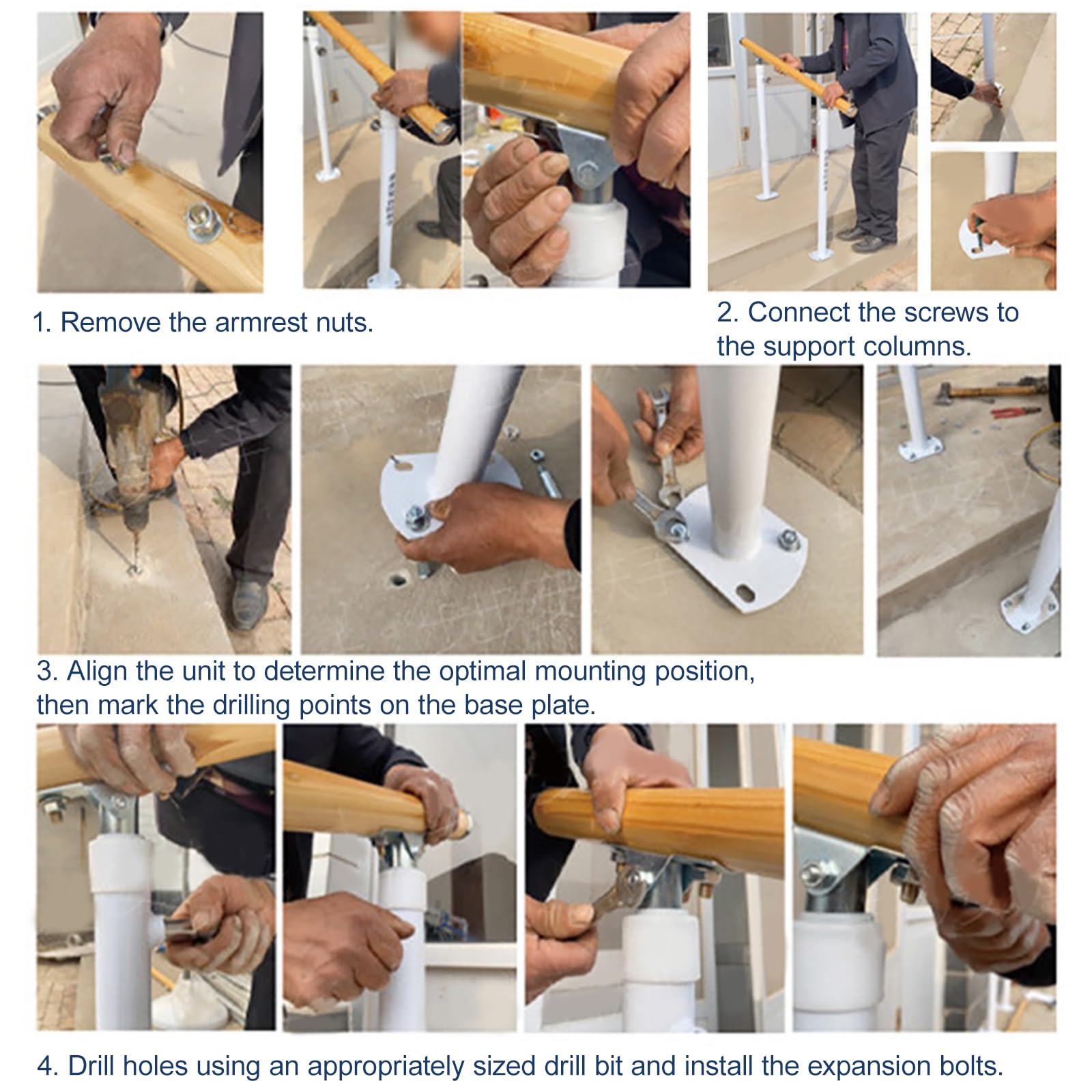 1. Remove the armrest nuts.

2. Connect the screws to the support columns.

3. Align the unit to determine the optimal mounting position, then mark the drilling points on the base plate.

4. Drill holes using an appropriately sized drill bit and install the expansion bolts.