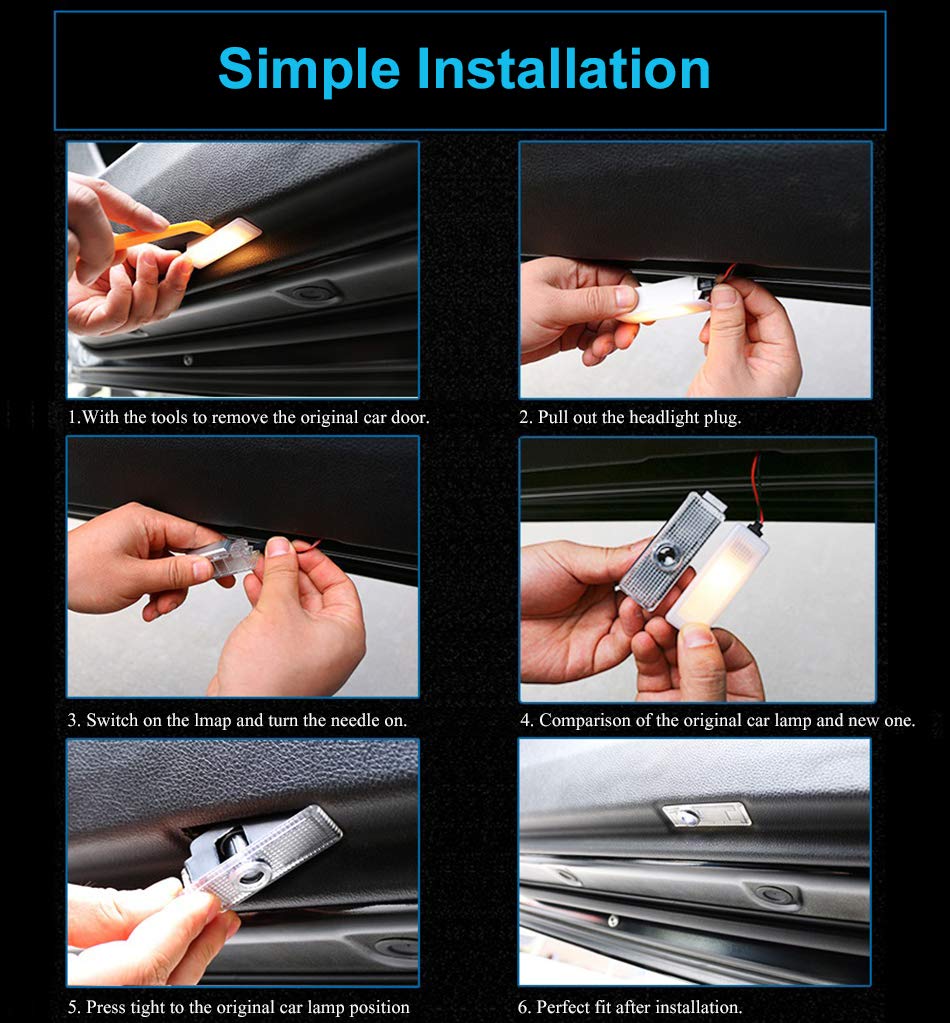 Simple Installation

1.With the tools to remove the original car door.

2. Pull out the headlight plug.

3. Switch on the lmap and turn the needle on.

4. Comparison of the original car lamp and new one.

5. Press tight to the original car lamp position

6. Perfect fit after installation.