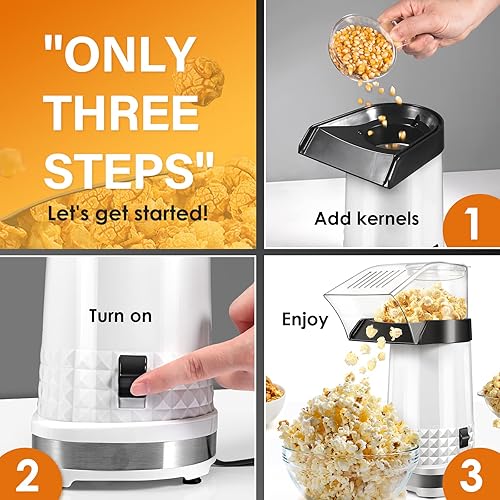 "ONLY THREE STEPS"
Let's get started!

Add kernels
1

Turn on
2

Enjoy
3