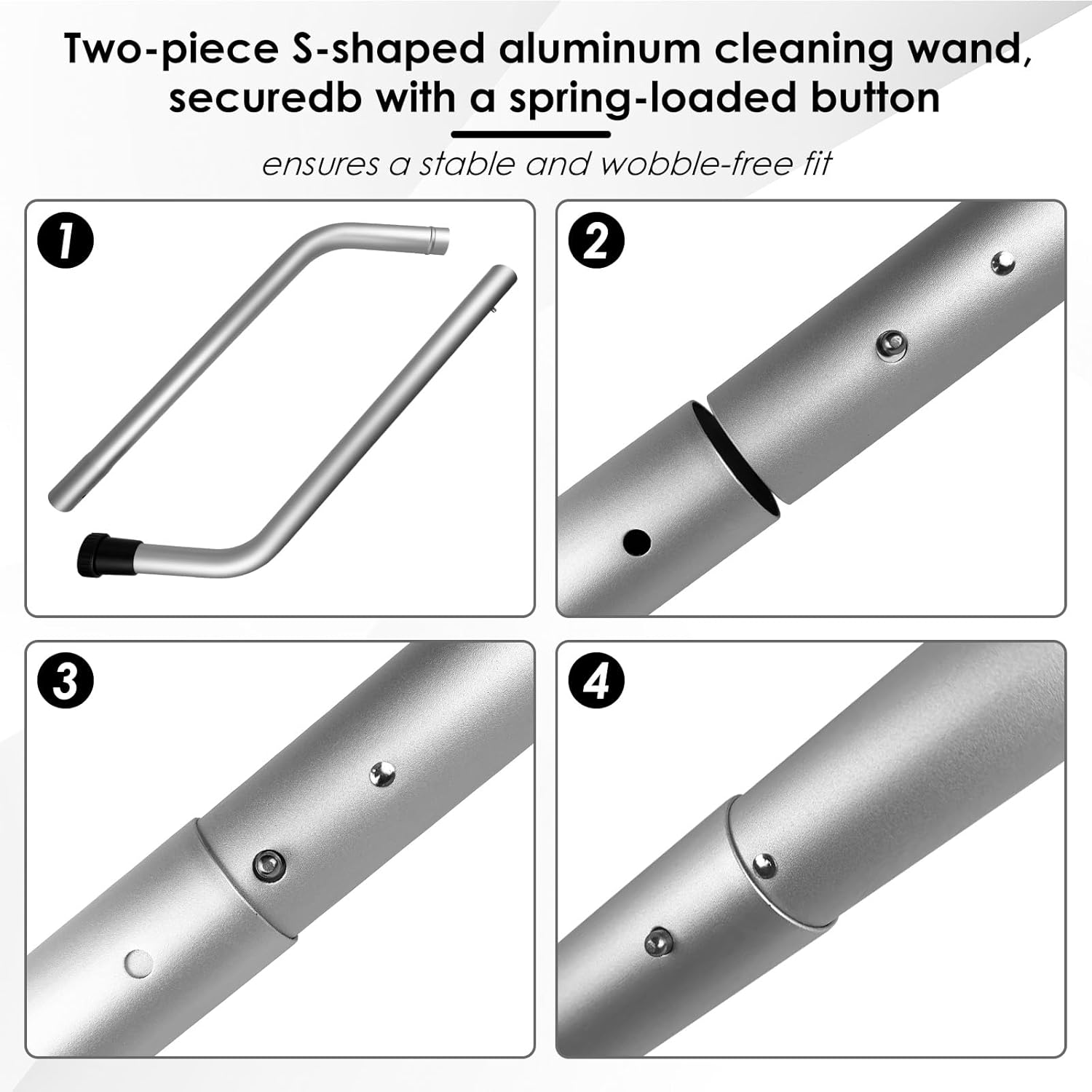 Two-piece S-shaped aluminum cleaning wand, securedb with a spring-loaded button

ensures a stable and wobble-free fit

1

2

3

4