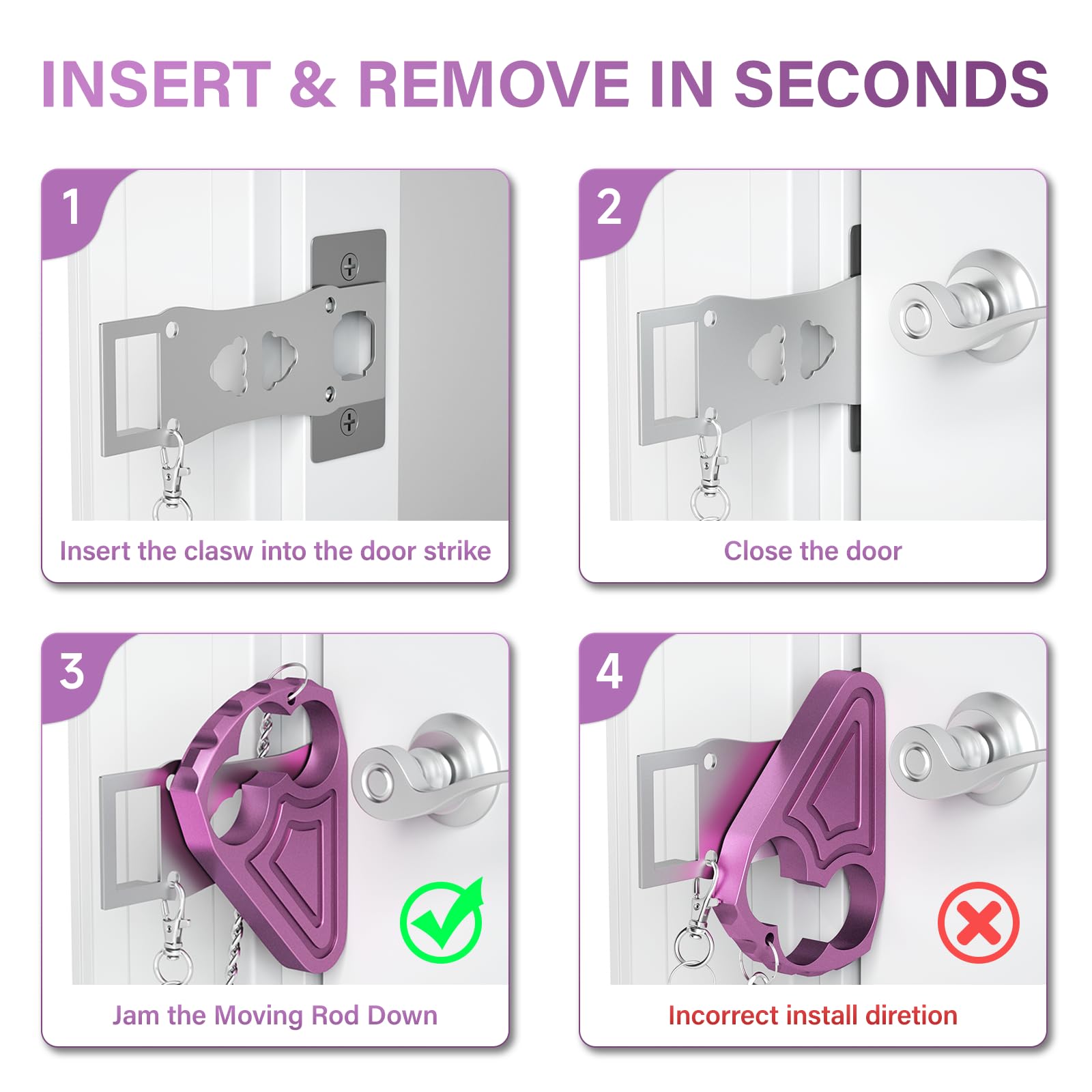 INSERT & REMOVE IN SECONDS

1

Insert the clasw into the door strike

2

Close the door

3

Jam the Moving Rod Down

4

Incorrect install diretion