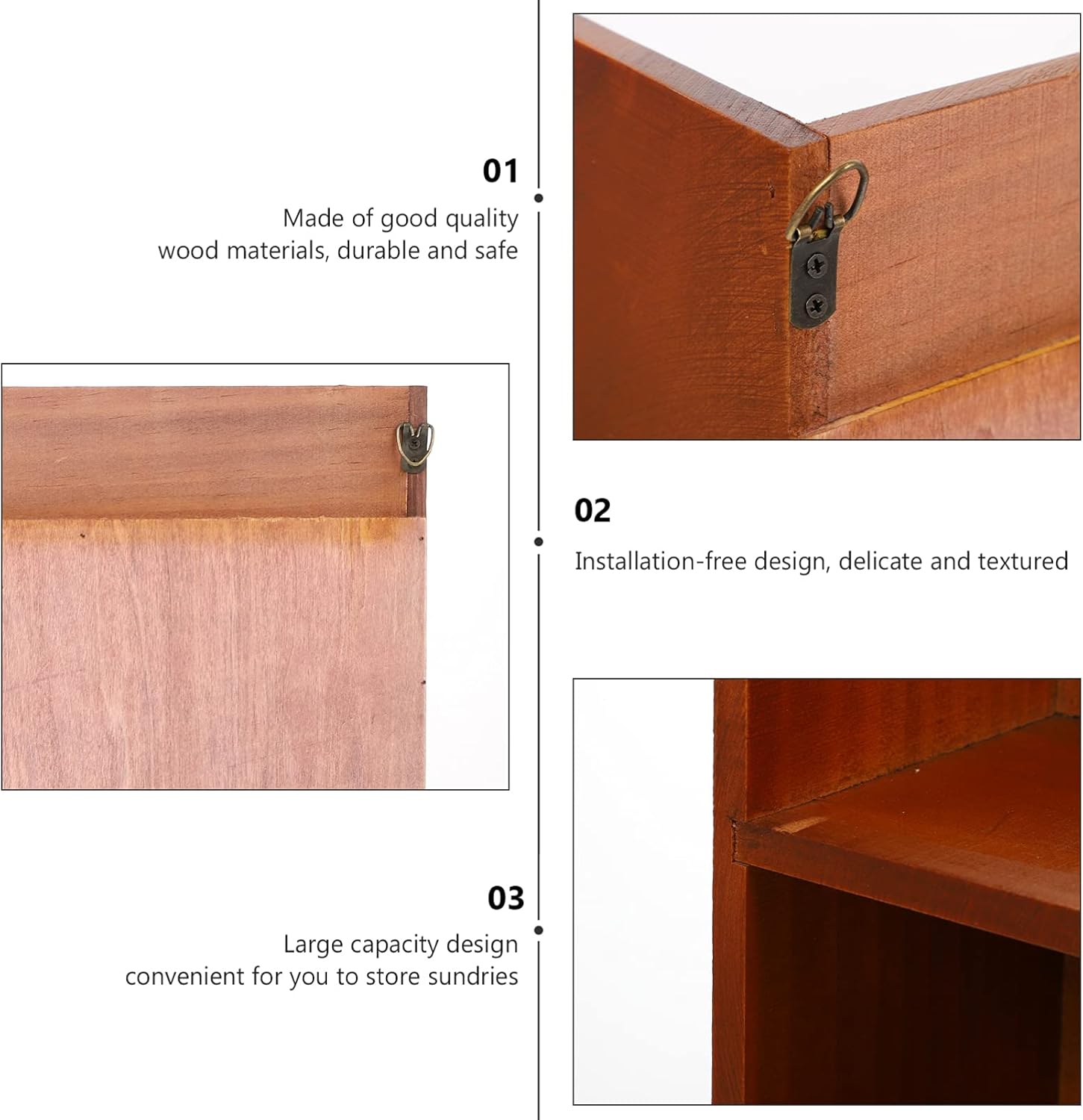 01

Made of good quality wood materials, durable and safe

02

Installation-free design, delicate and textured

03

Large capacity design convenient for you to store sundries