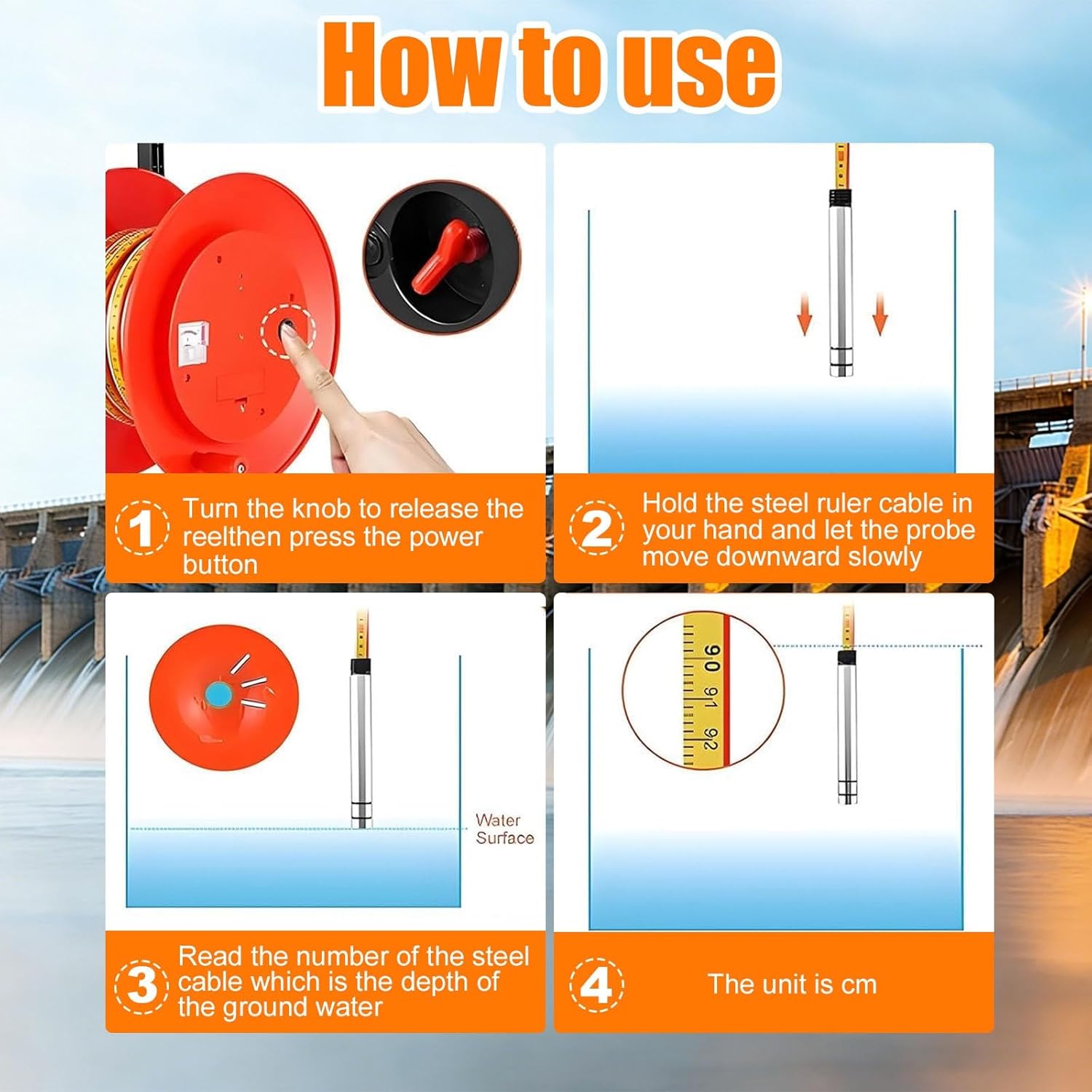 How to use

1 Turn the knob to release the reelthen press the power button

2 Hold the steel ruler cable in your hand and let the probe move downward slowly

Water Surface

3 Read the number of the steel cable which is the depth of the ground water

90 91 92

4 The unit is cm