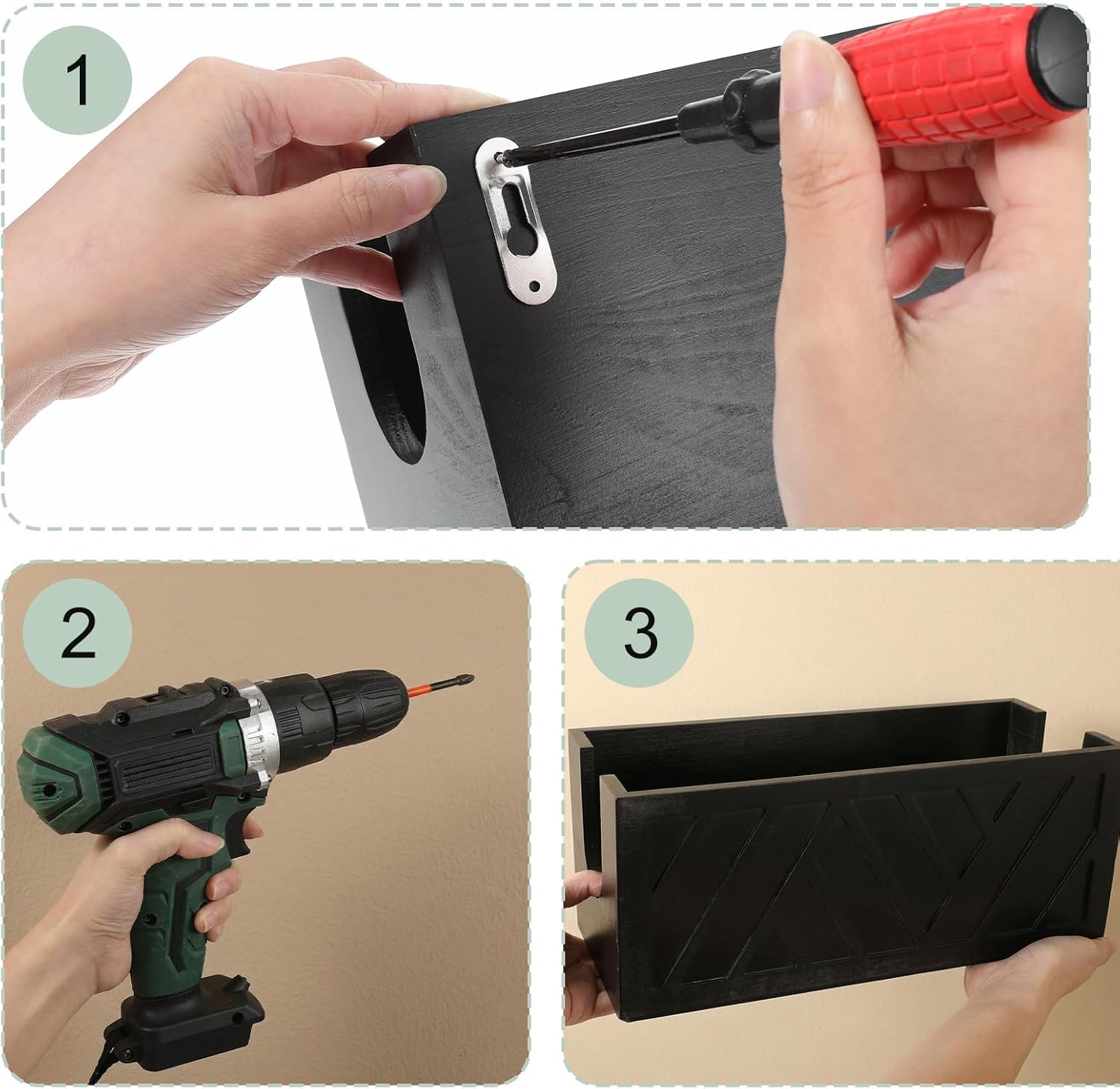 1

2

3