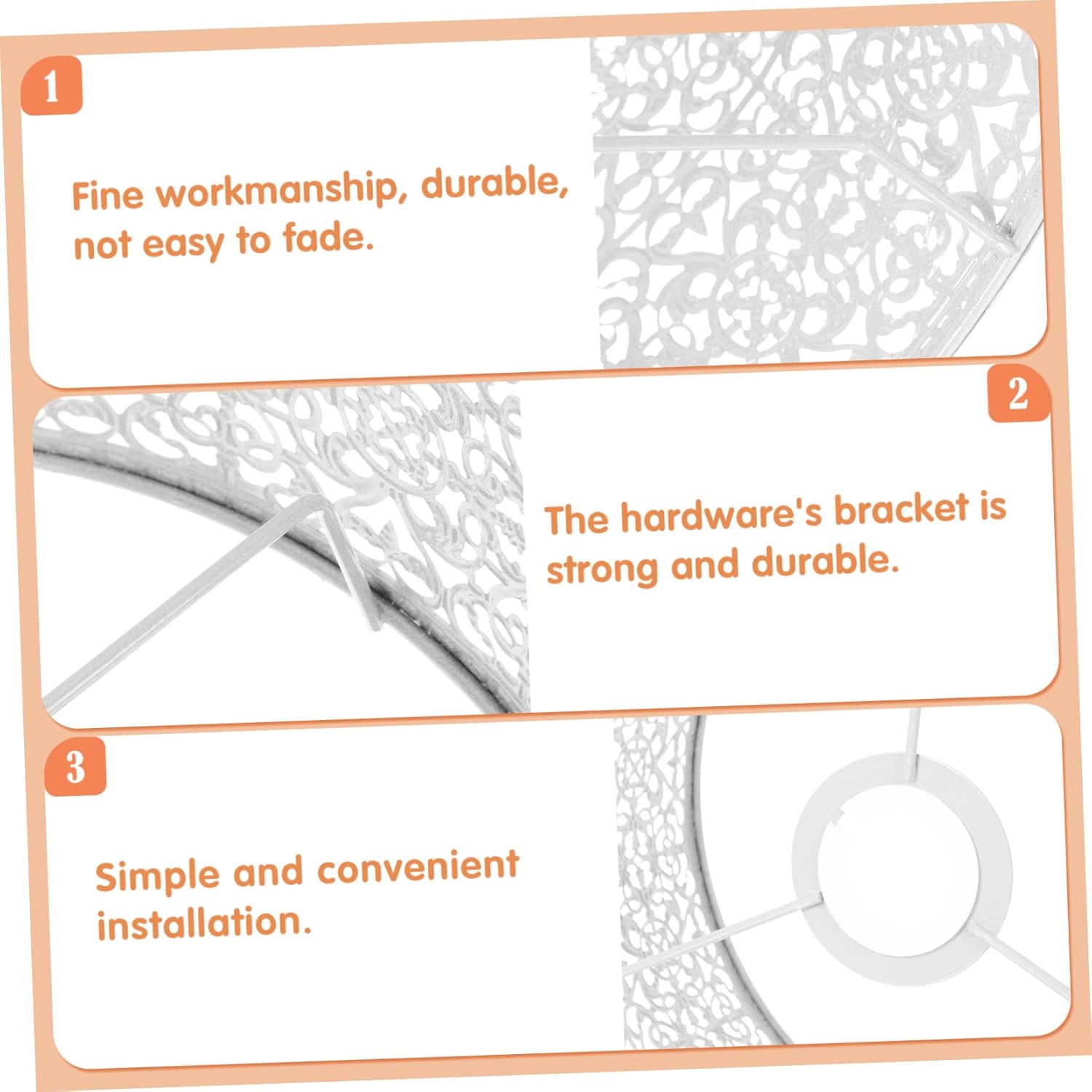 1

Fine workmanship, durable, not easy to fade.

2

The hardware's bracket is strong and durable.

3

Simple and convenient installation.