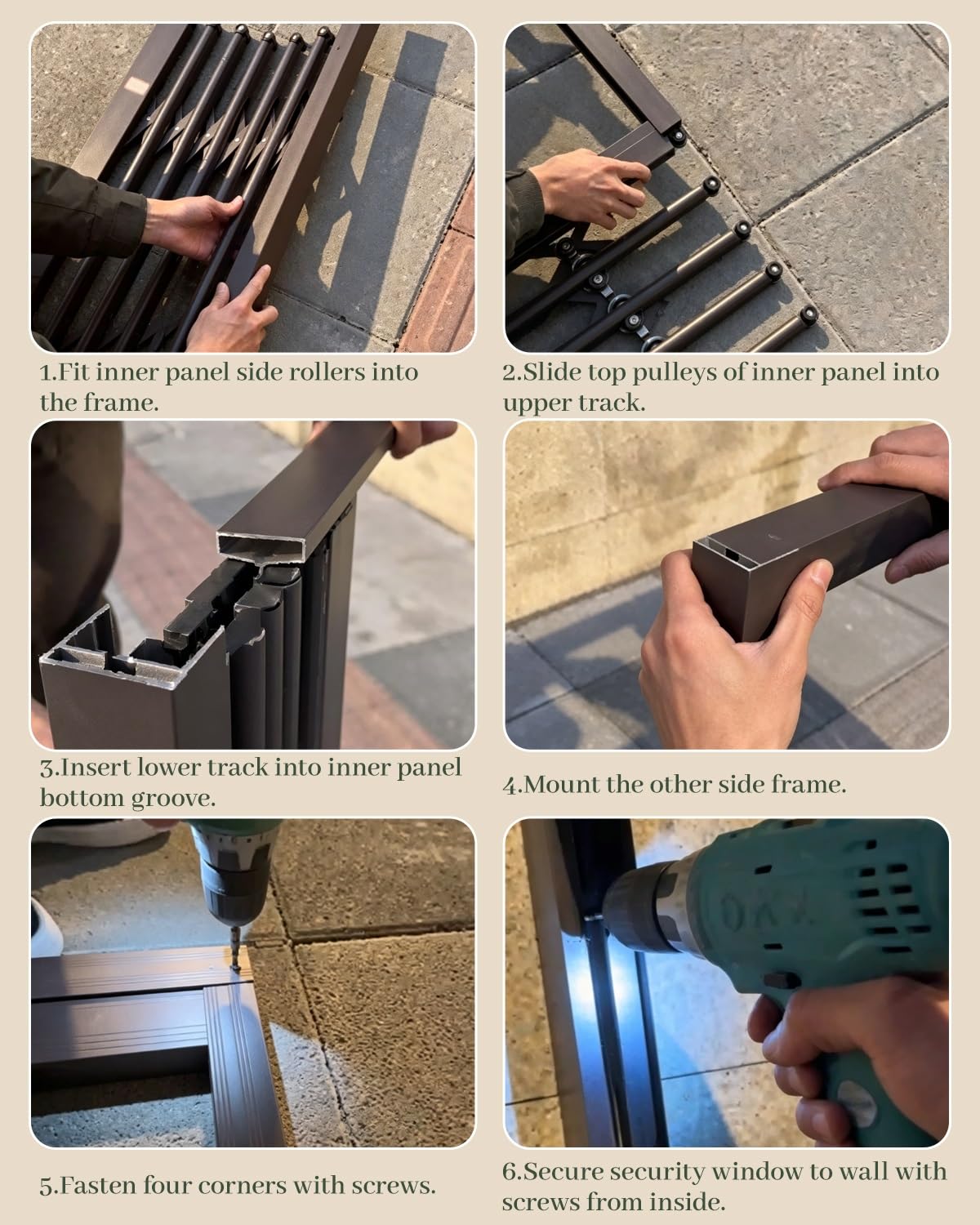 1.Fit inner panel side rollers into the frame.

2.Slide top pulleys of inner panel into upper track.

3.Insert lower track into inner panel bottom groove.

4.Mount the other side frame.

5.Fasten four corners with screws.

6.Secure security window to wall with screws from inside.