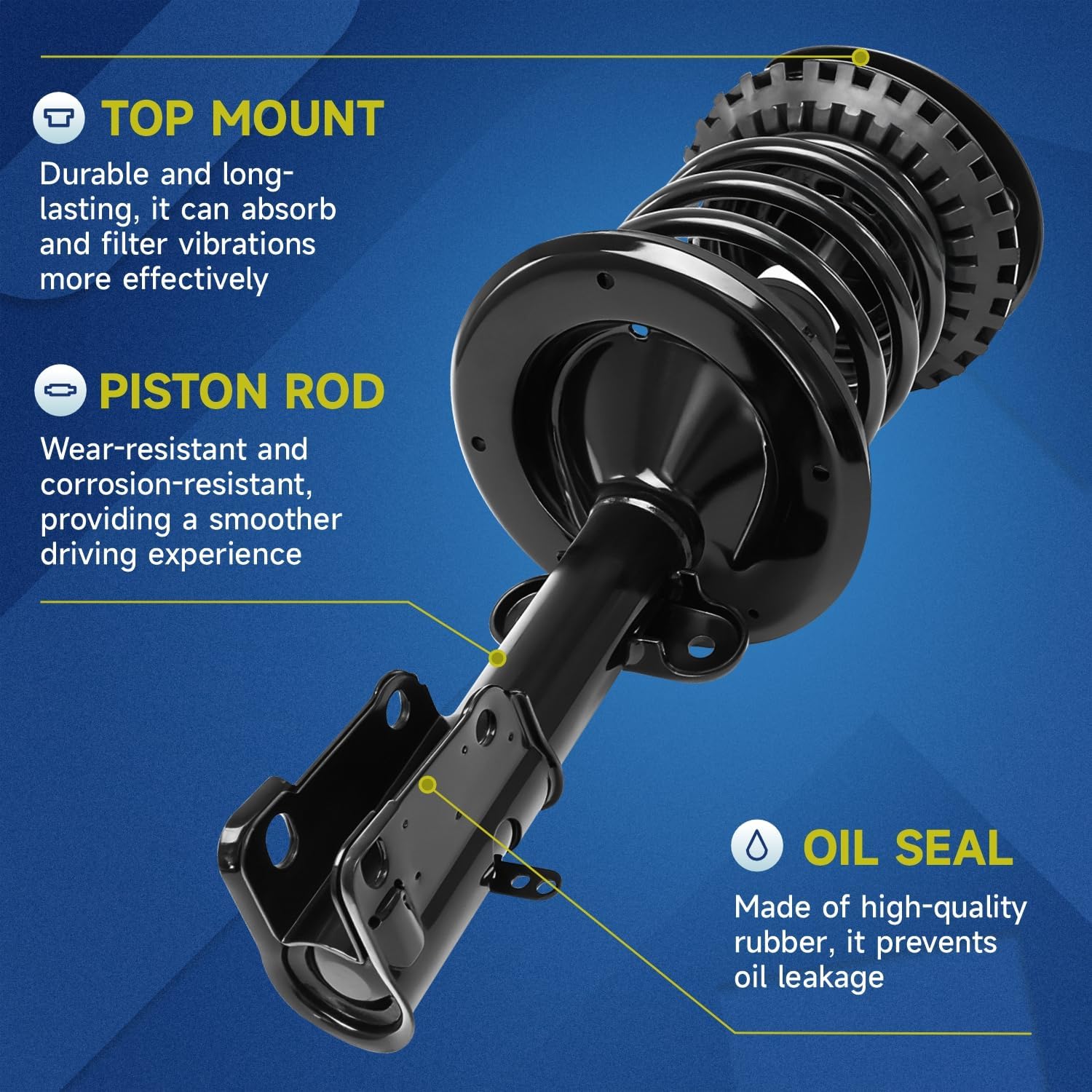 TOP MOUNT

Durable and long-lasting, it can absorb and filter vibrations more effectively

PISTON ROD

Wear-resistant and corrosion-resistant, providing a smoother driving experience

OIL SEAL

Made of high-quality rubber, it prevents oil leakage