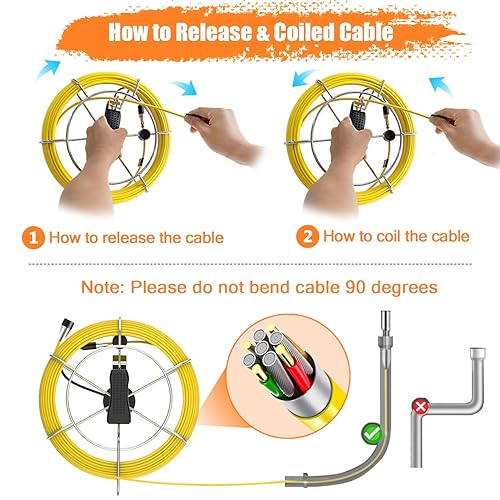 How to Release & Coiled Cable

1 How to release the cable

2 How to coil the cable

Note: Please do not bend cable 90 degrees