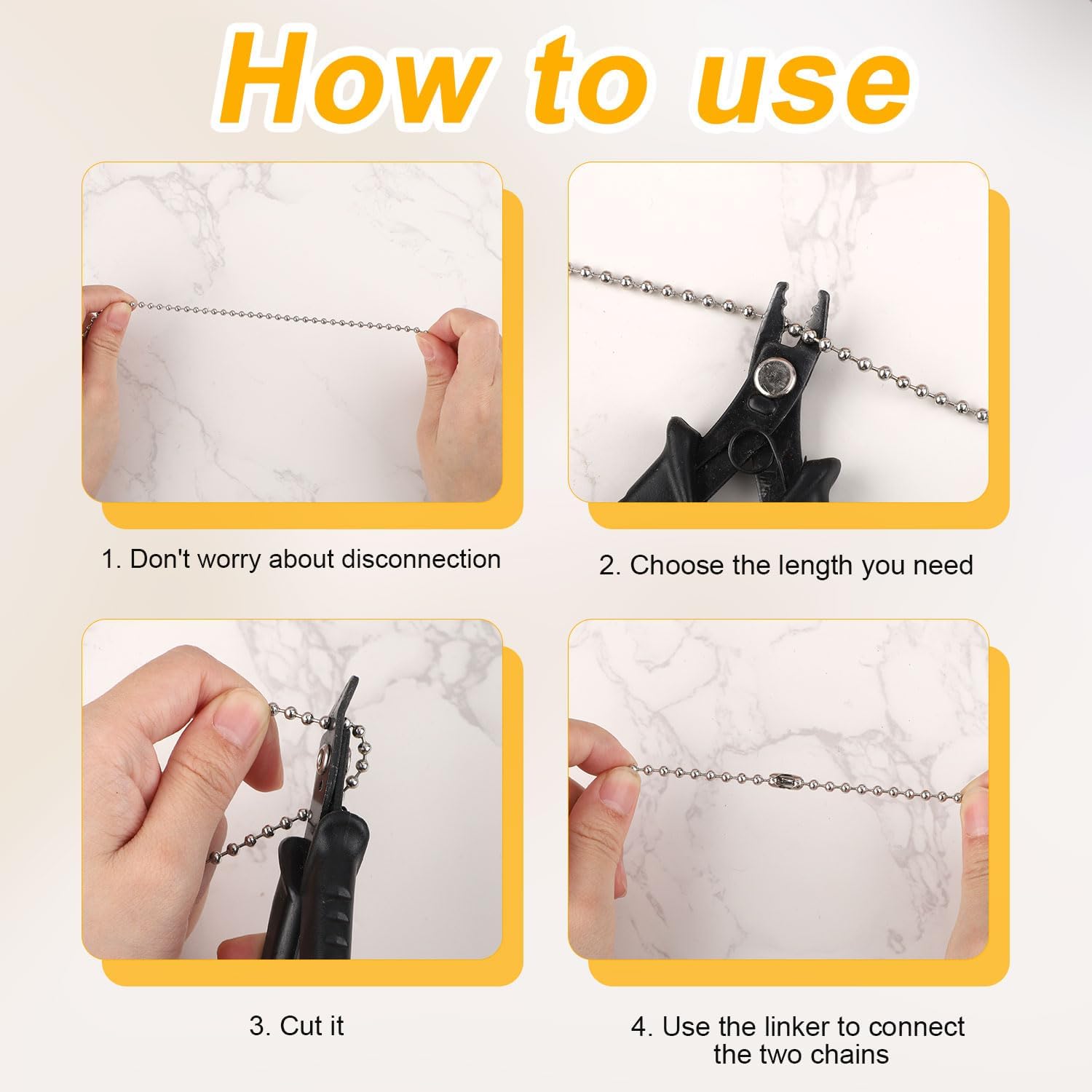 How to use

1. Don't worry about disconnection

2. Choose the length you need

3. Cut it

4. Use the linker to connect the two chains