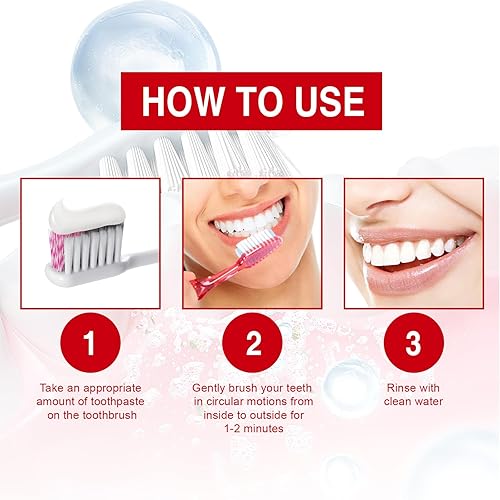 HOW TO USE

1

Take an appropriate amount of toothpaste on the toothbrush

2

Gently brush your teeth in circular motions from inside to outside for 1-2 minutes

3

Rinse with clean water