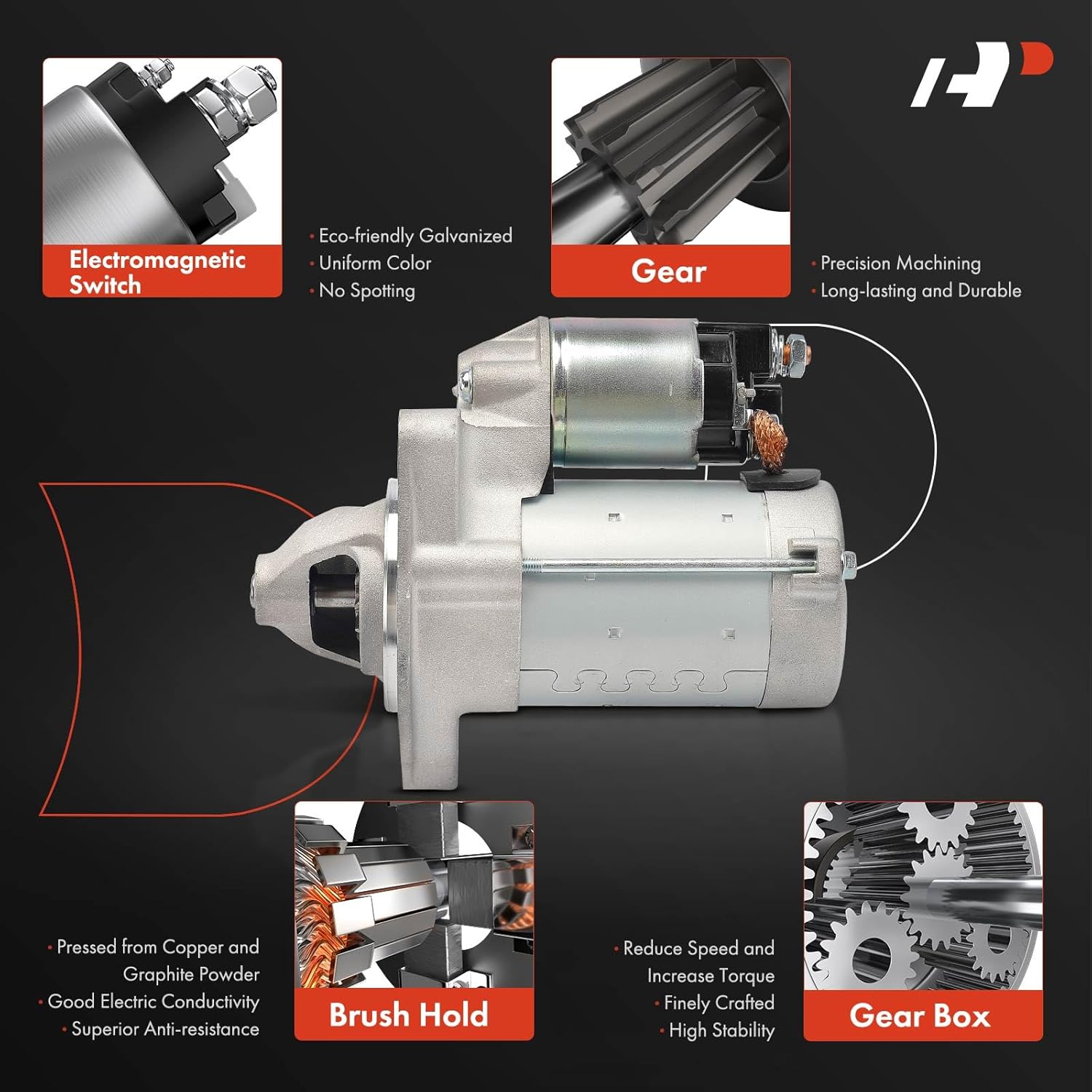 Electromagnetic Switch

• Eco-friendly Galvanized
• Uniform Color
• No Spotting

Gear

• Precision Machining
• Long-lasting and Durable

• Pressed from Copper and Graphite Powder
• Good Electric Conductivity
• Superior Anti-resistance

Brush Hold

• Reduce Speed and Increase Torque
• Finely Crafted
• High Stability

Gear Box