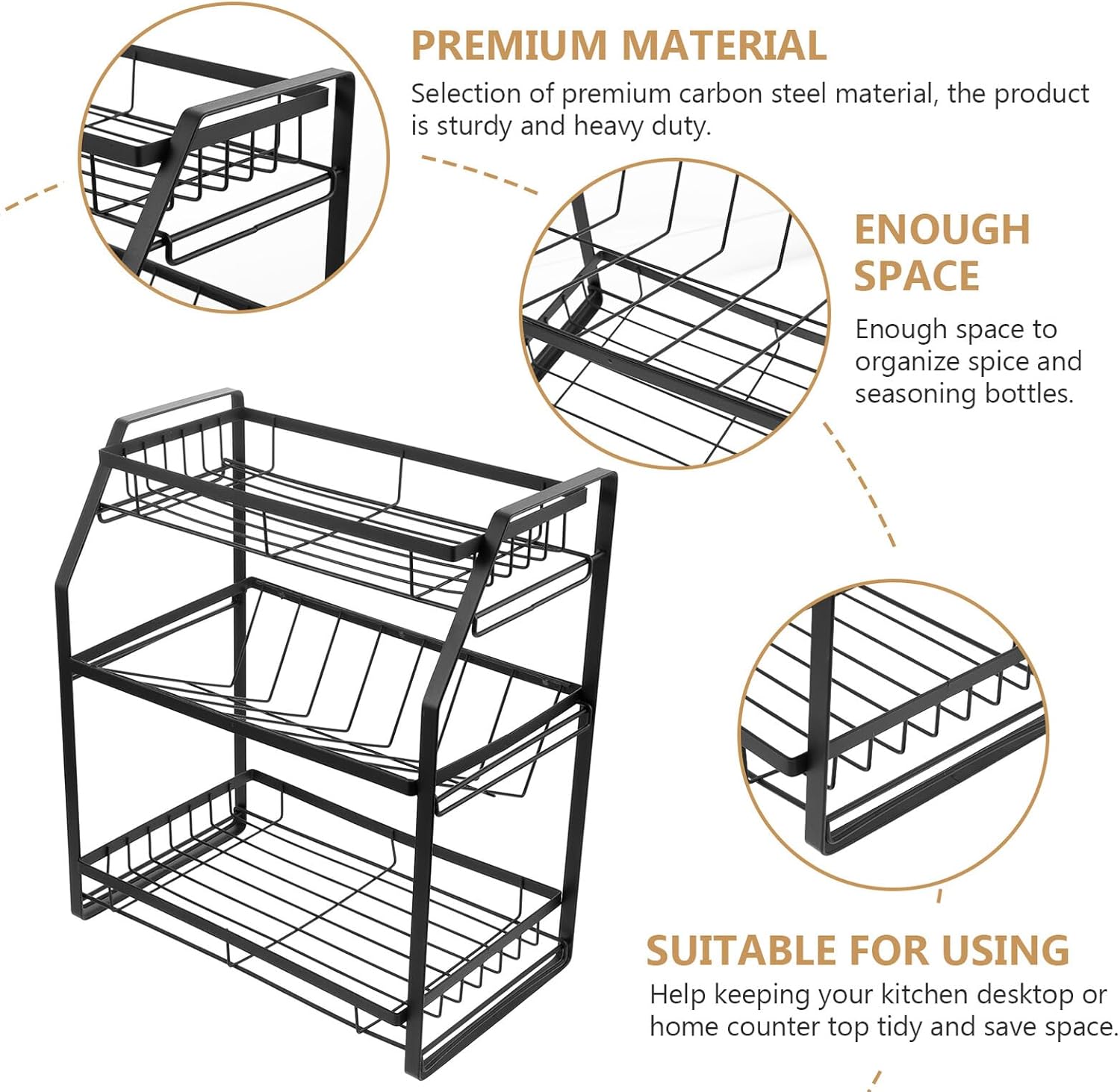 PREMIUM MATERIAL
Selection of premium carbon steel material, the product is sturdy and heavy duty.

ENOUGH SPACE
Enough space to organize spice and seasoning bottles.

SUITABLE FOR USING
Help keeping your kitchen desktop or home counter top tidy and save space.